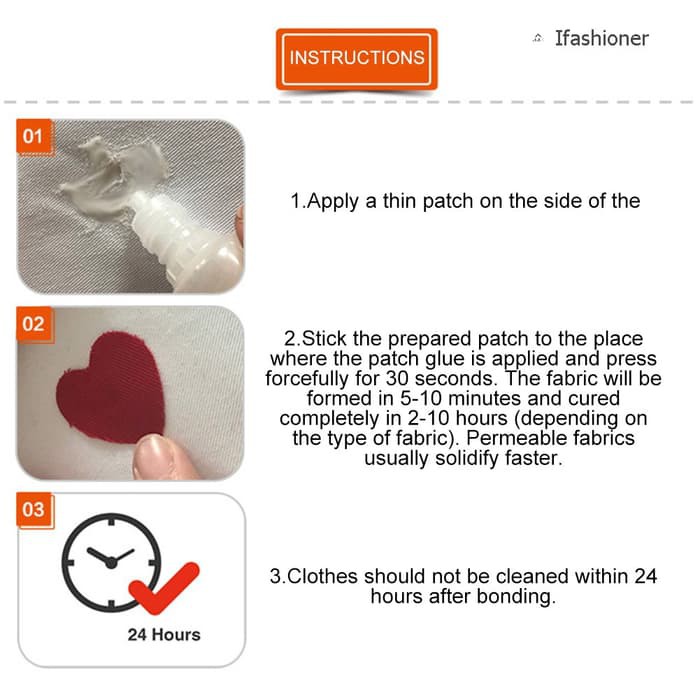 INSTRUCTIONS

Ifashioner

01

1.Apply a thin patch on the side of the

02

2.Stick the prepared patch to the place where the patch glue is applied and press forcefully for 30 seconds. The fabric will be formed in 5-10 minutes and cured completely in 2-10 hours (depending on the type of fabric). Permeable fabrics usually solidify faster.

03

24 Hours

3.Clothes should not be cleaned within 24 hours after bonding.