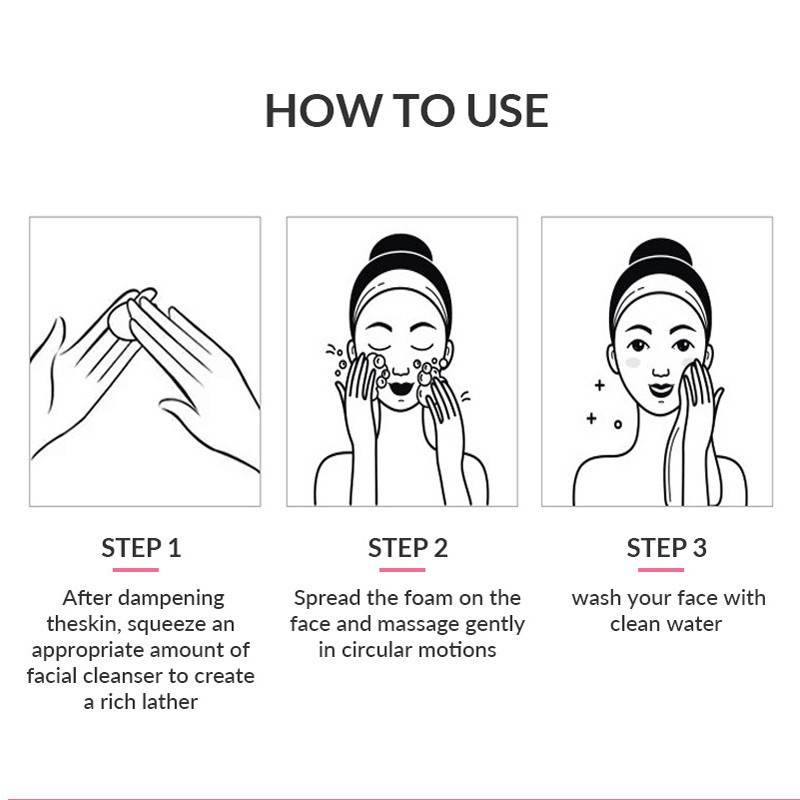 HOW TO USE

STEP 1

After dampening theskin, squeeze an appropriate amount of facial cleanser to create a rich lather

STEP 2

Spread the foam on the face and massage gently in circular motions

STEP 3

wash your face with clean water