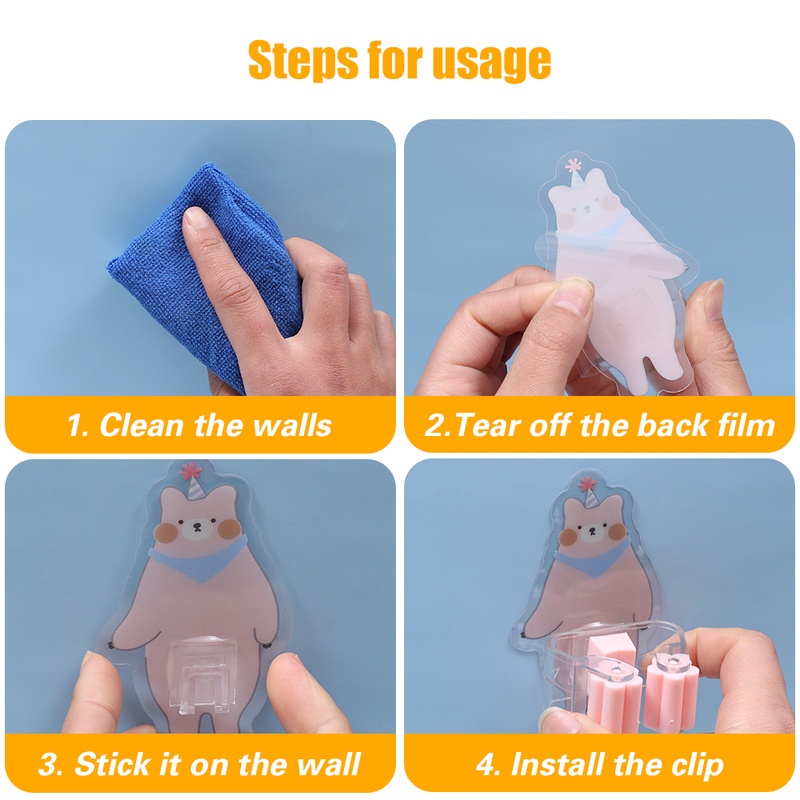 Steps for usage

1. Clean the walls

2.Tear off the back film

3. Stick it on the wall

4. Install the clip