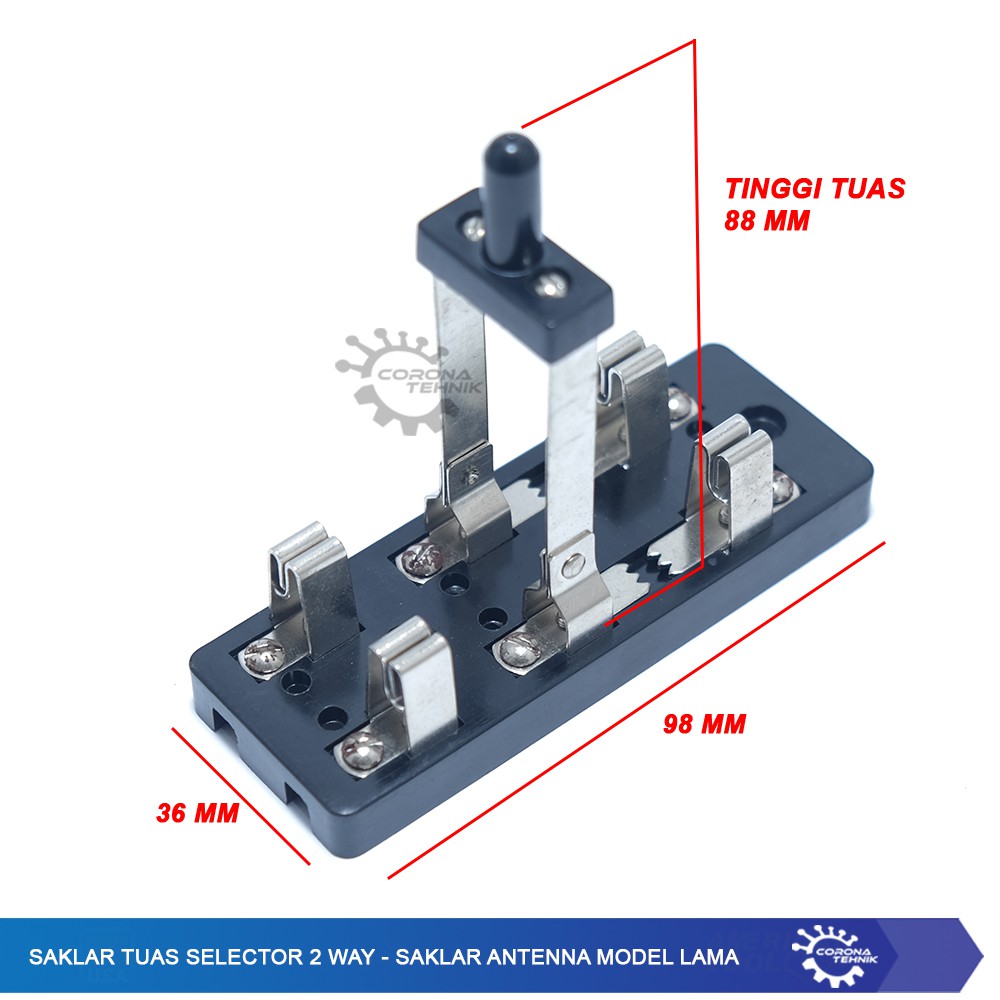 TINGGI TUAS
88 MM

CORONA TEHNIK

98 MM

36 MM

SAKLAR TUAS SELECTOR 2 WAY - SAKLAR ANTENNA MODEL LAMA

CORONA TEHNIK