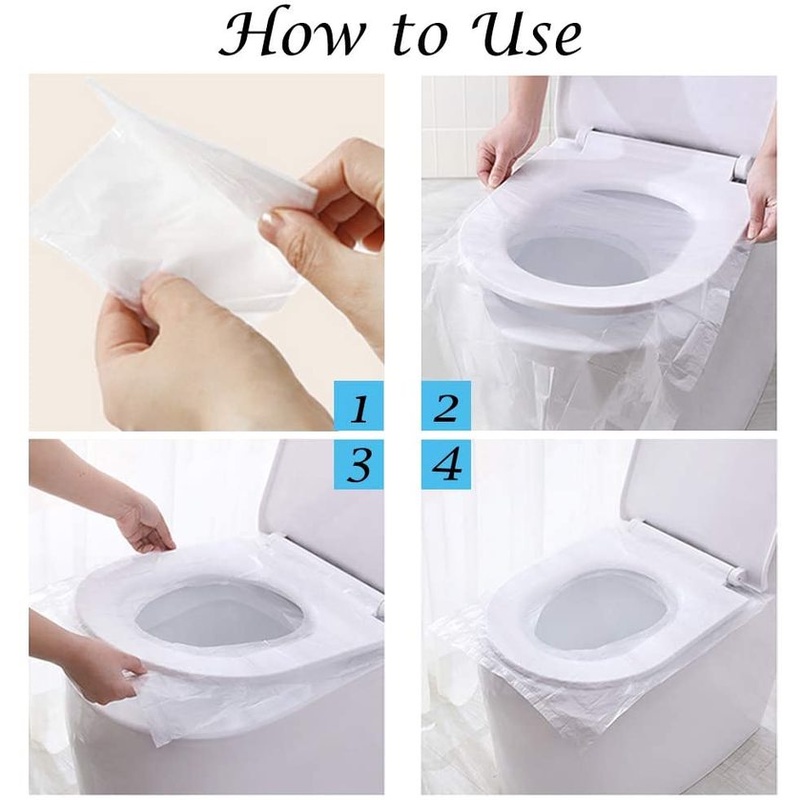 How to Use

1

2

3

4