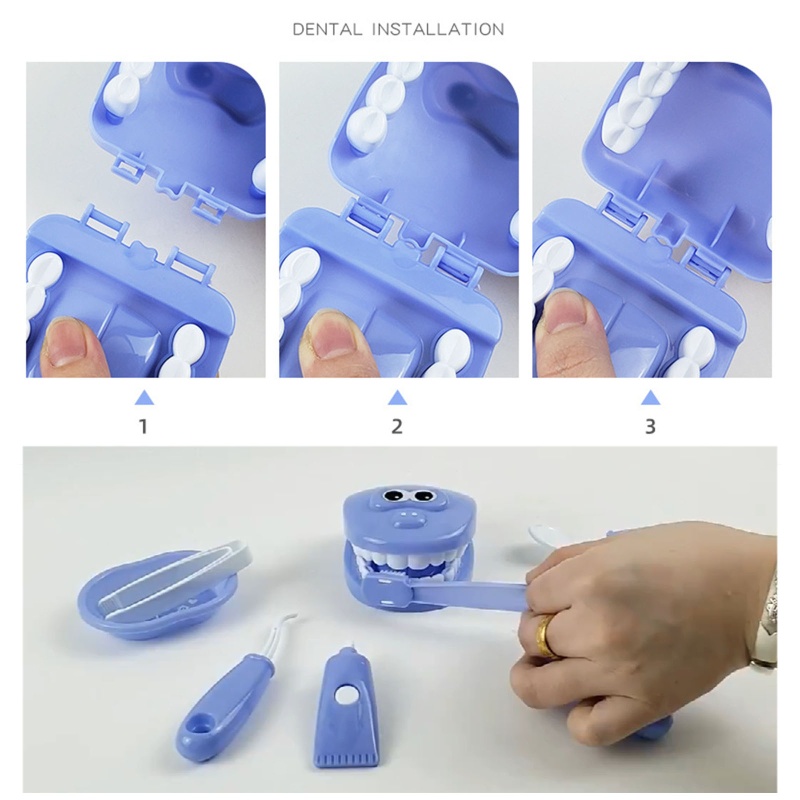 DENTAL INSTALLATION

1

2

3