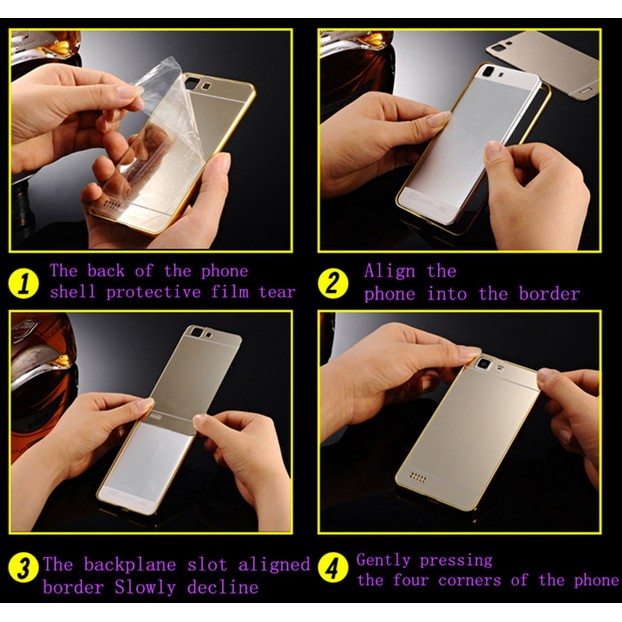 1 The back of the phone shell protective film tear

2 Align the phone into the border

3 The backplane slot aligned border Slowly decline

4 Gently pressing the four corners of the phone