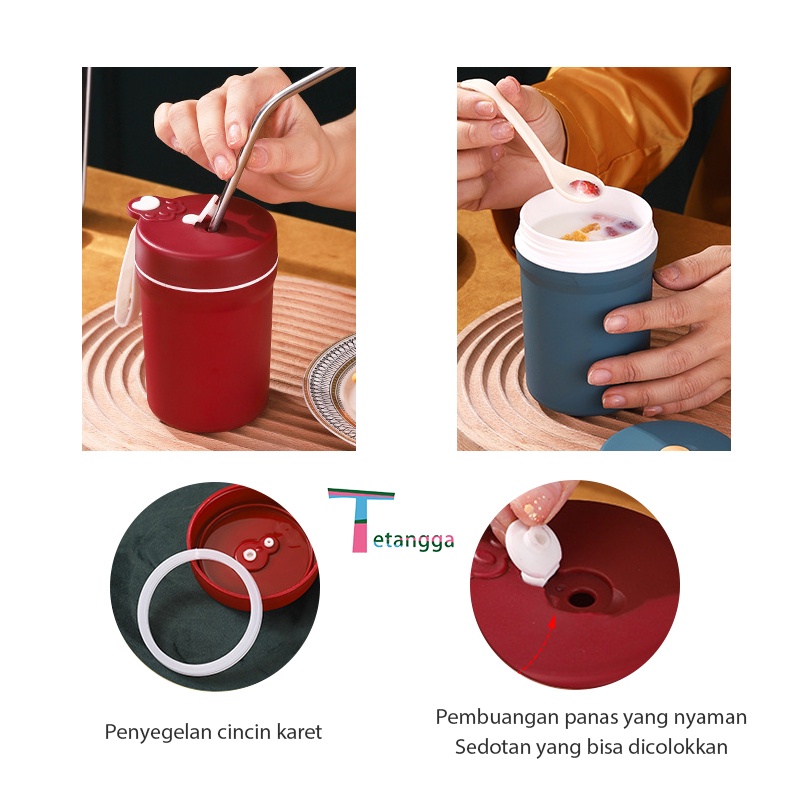 Tetangga

Penyegelan cincin karet

Pembuangan panas yang nyaman
Sedotan yang bisa dicolokkan