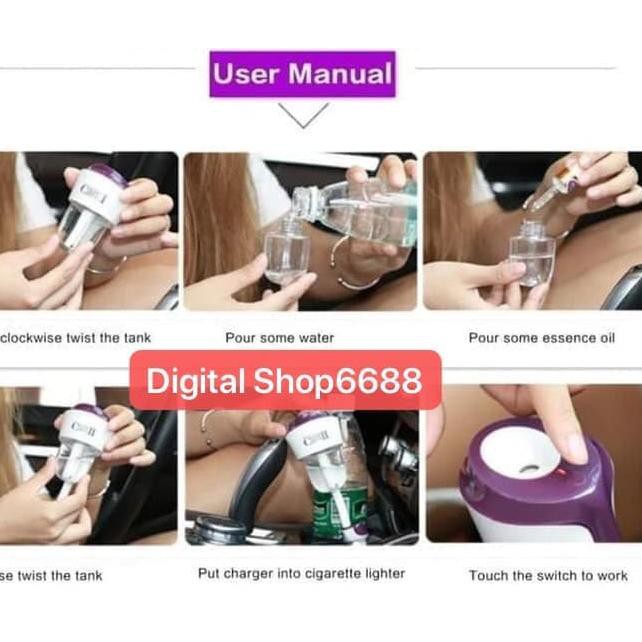 User Manual

clockwise twist the tank

Pour some water

Pour some essence oil

Digital Shop6688

se twist the tank

Put charger into cigarette lighter

Touch the switch to work