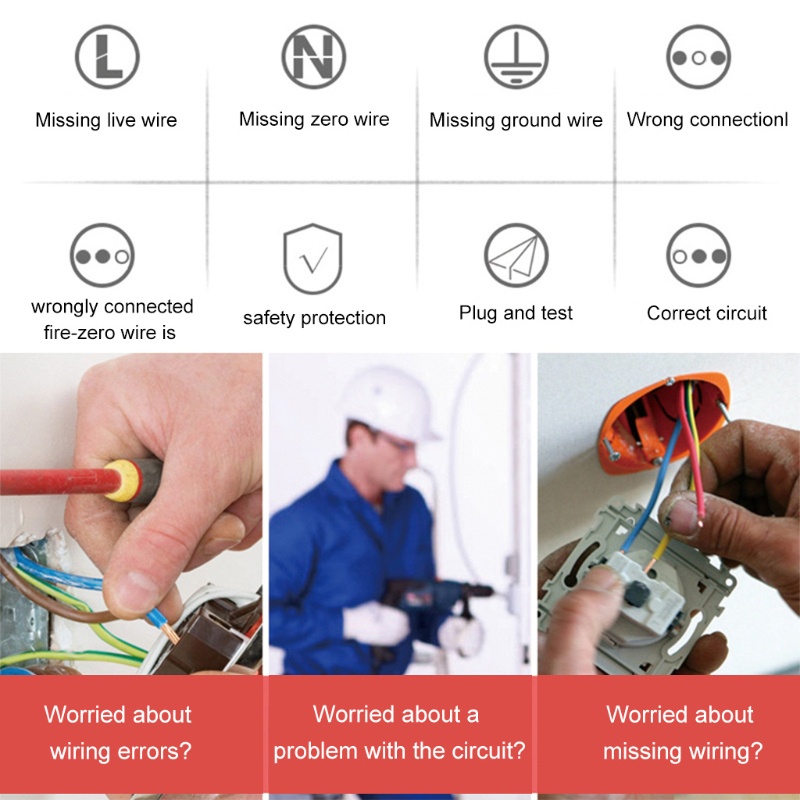 L
Missing live wire

N
Missing zero wire

Missing ground wire

Wrong connectionl

wrongly connected fire-zero wire is

safety protection

Plug and test

Correct circuit

Worried about wiring errors?

Worried about a problem with the circuit?

Worried about missing wiring?