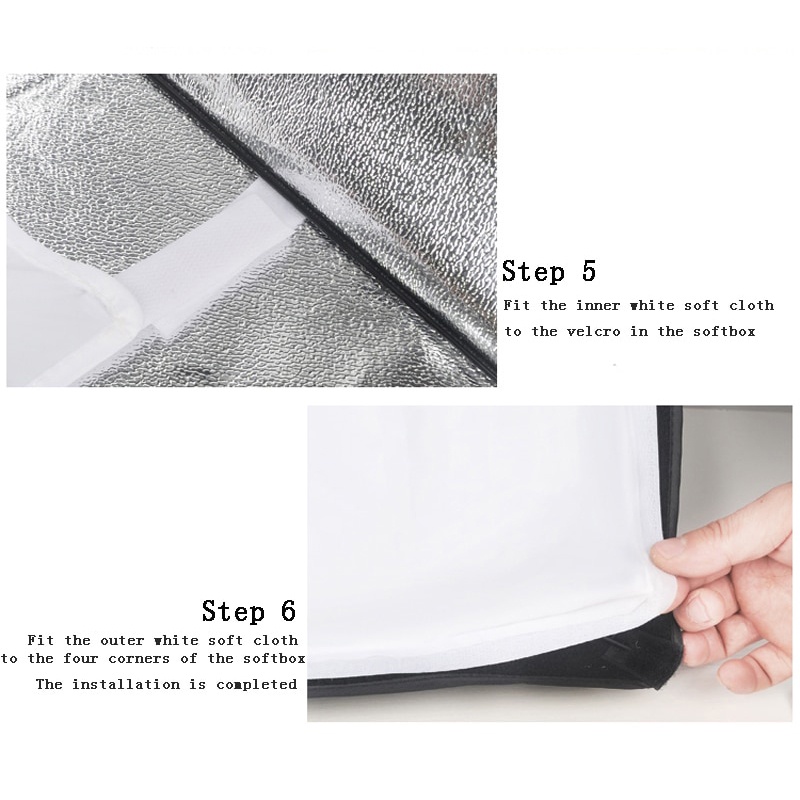 Step 5

Fit the inner white soft cloth to the velcro in the softbox

Step 6

Fit the outer white soft cloth to the four corners of the softbox

The installation is completed