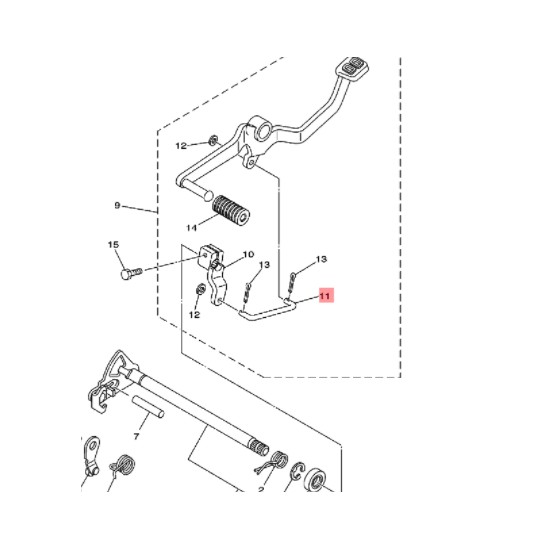 12
9
14
15
10
13
13
11
12
7
2