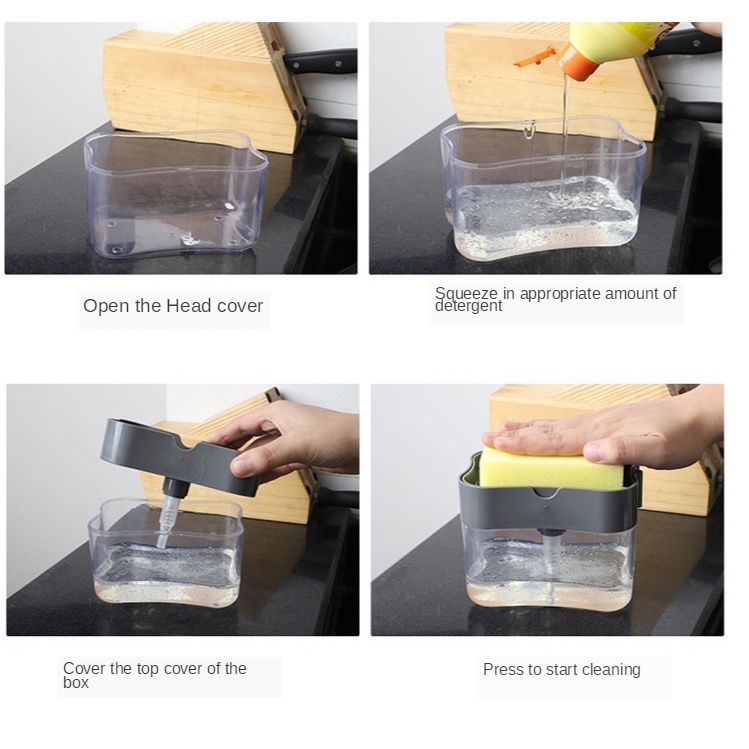 Open the Head cover

Squeeze in appropriate amount of detergent

Cover the top cover of the box

Press to start cleaning