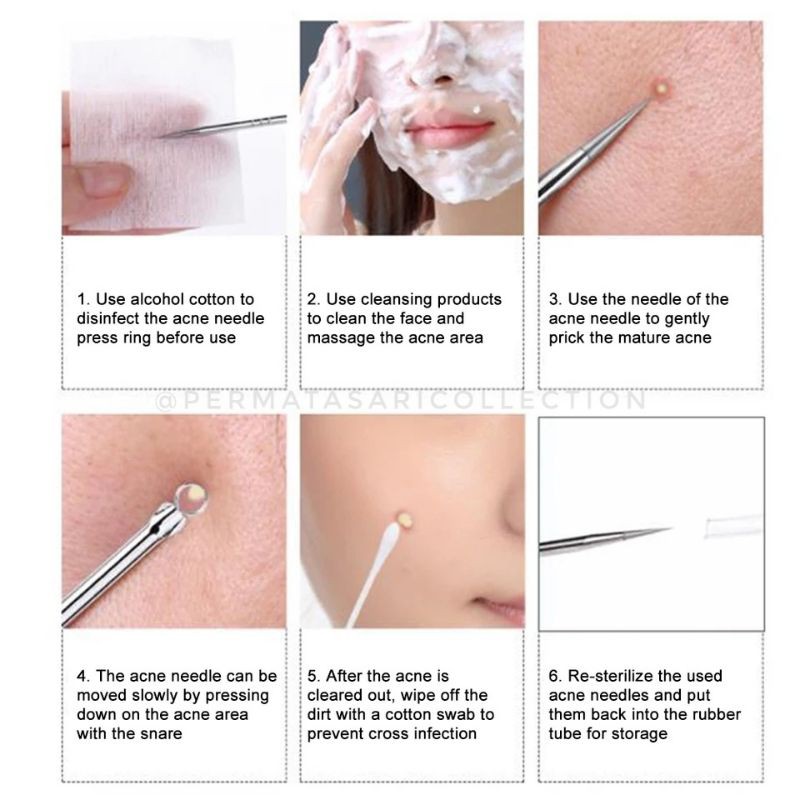 1. Use alcohol cotton to disinfect the acne needle press ring before use

2. Use cleansing products to clean the face and massage the acne area

3. Use the needle of the acne needle to gently prick the mature acne

@PERMATASARICOLLECTION

4. The acne needle can be moved slowly by pressing down on the acne area with the snare

5. After the acne is cleared out, wipe off the dirt with a cotton swab to prevent cross infection

6. Re-sterilize the used acne needles and put them back into the rubber tube for storage