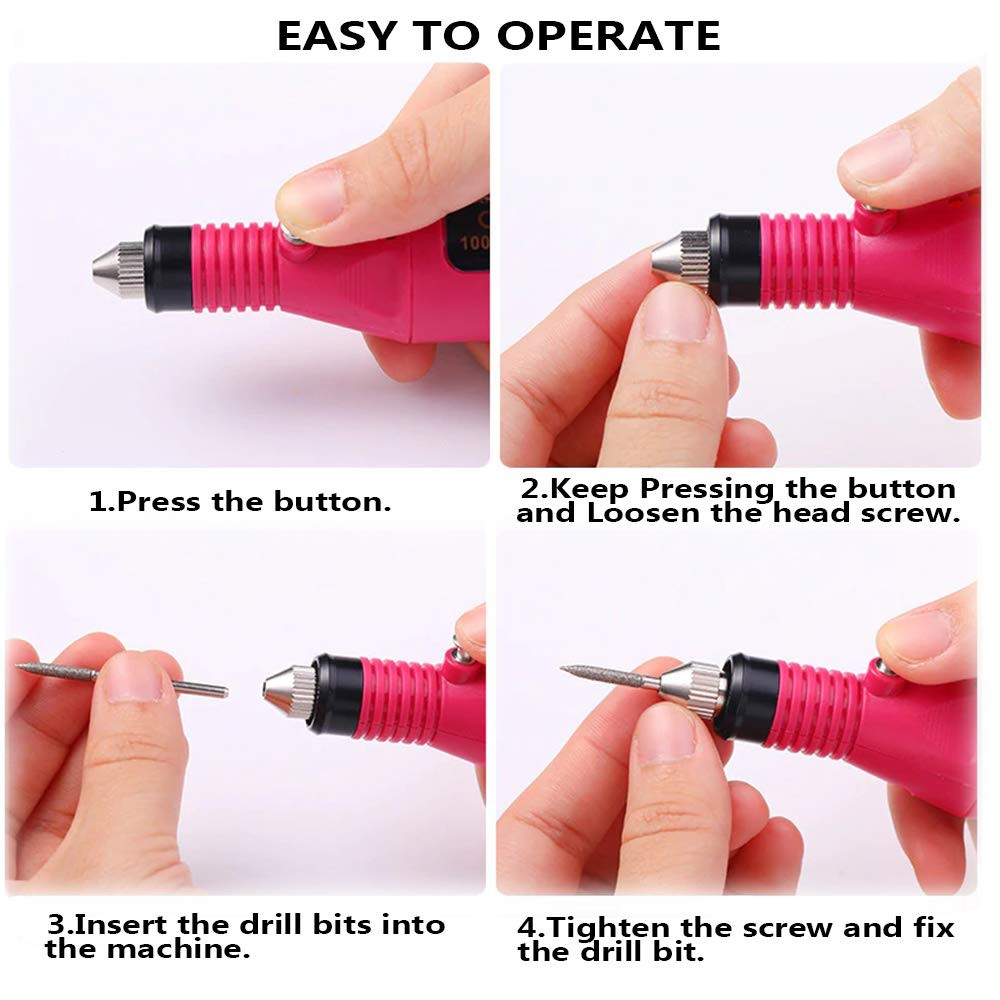 EASY TO OPERATE

100

1.Press the button.

2.Keep Pressing the button and Loosen the head screw.

3.Insert the drill bits into the machine.

4.Tighten the screw and fix the drill bit.