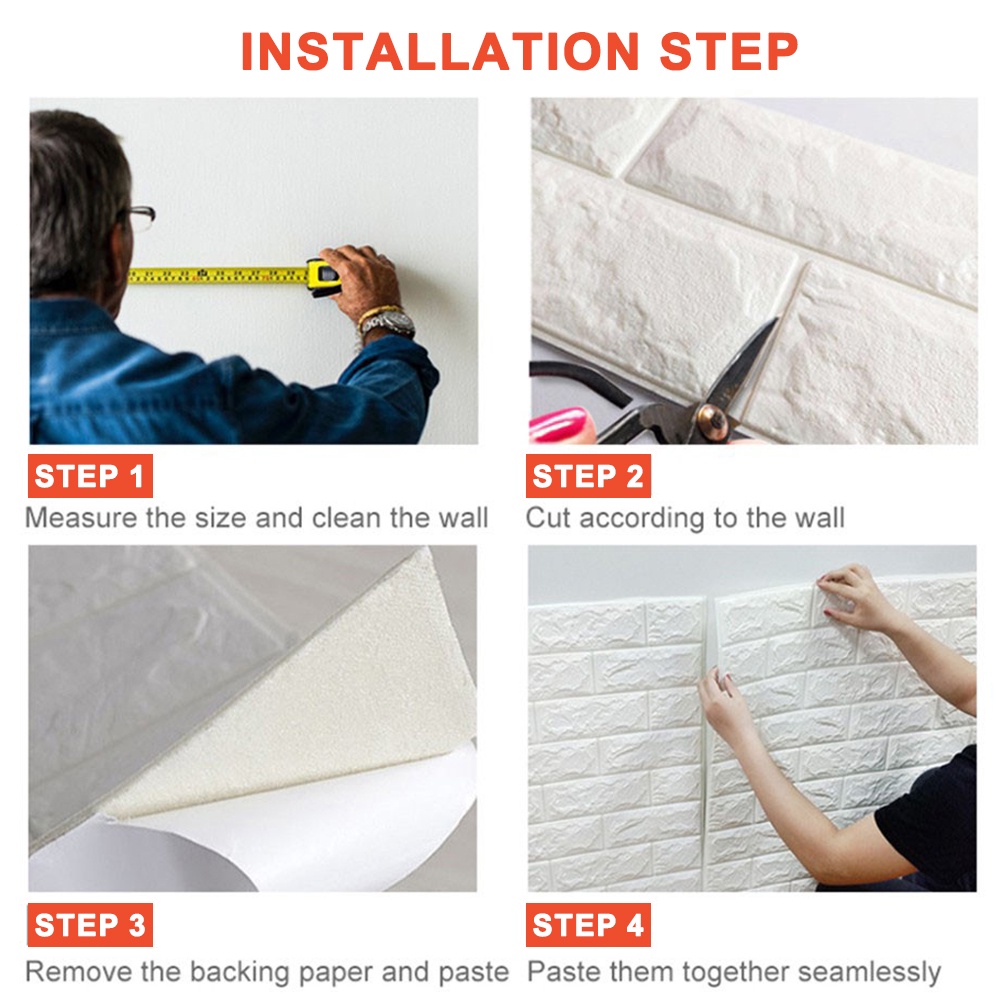 INSTALLATION STEP

STEP 1
Measure the size and clean the wall

STEP 2
Cut according to the wall

STEP 3
Remove the backing paper and paste

STEP 4
Paste them together seamlessly