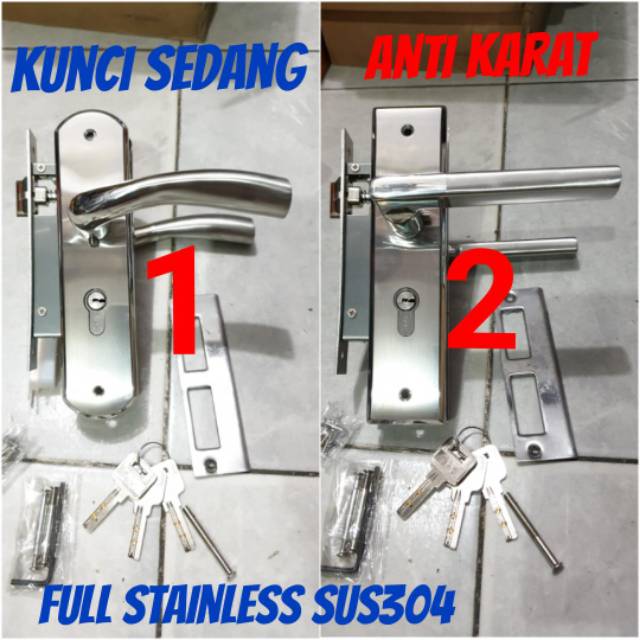 KUNCI SEDANG

ANTI KARAT

1

2

FULL STAINLESS SUS304