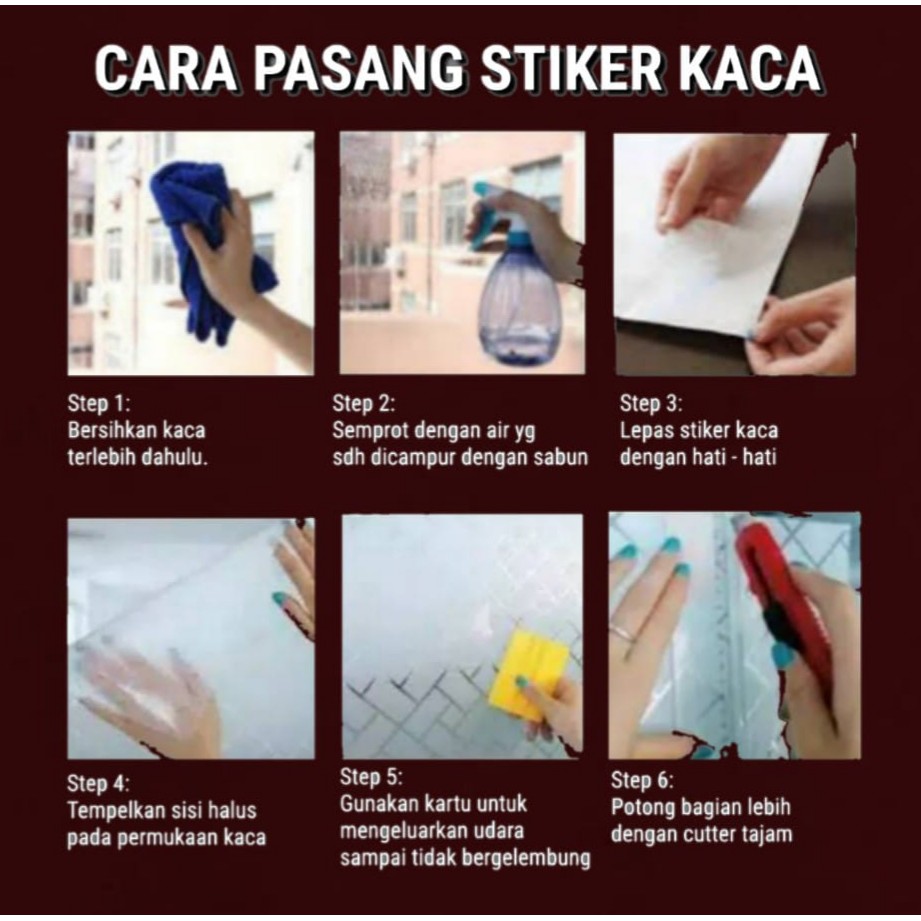 CARA PASANG STIKER KACA

Step 1:
Bersihkan kaca terlebih dahulu.

Step 2:
Semprot dengan air yg sdh dicampur dengan sabun

Step 3:
Lepas stiker kaca dengan hati - hati

Step 4:
Tempelkan sisi halus pada permukaan kaca

Step 5:
Gunakan kartu untuk mengeluarkan udara sampai tidak bergelembung

Step 6:
Potong bagian lebih dengan cutter tajam