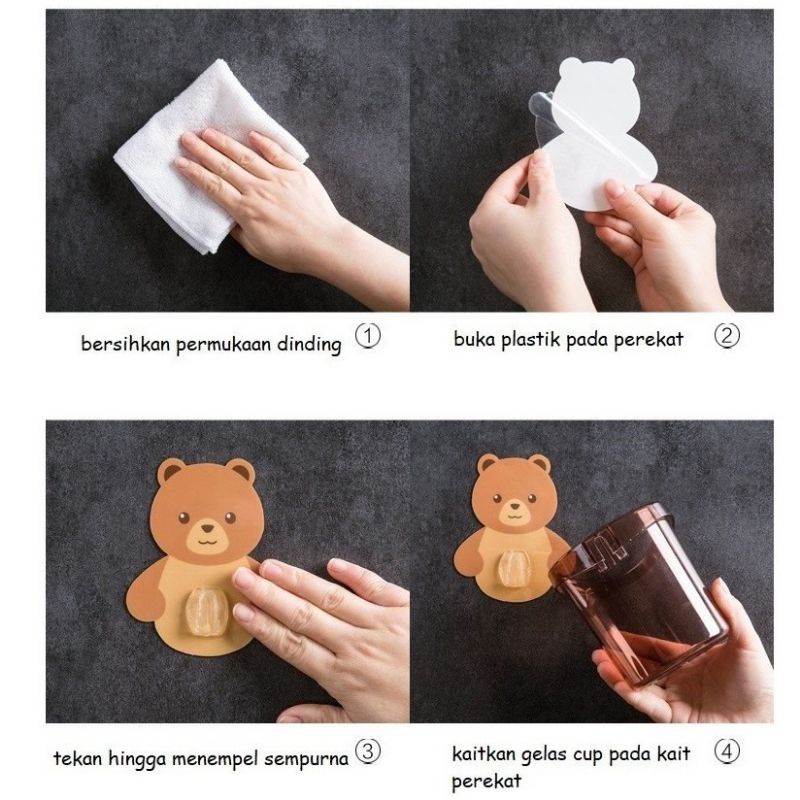 bersihkan permukaan dinding ①

buka plastik pada perekat ②

tekan hingga menempel sempurna ③

kaitkan gelas cup pada kait perekat ④