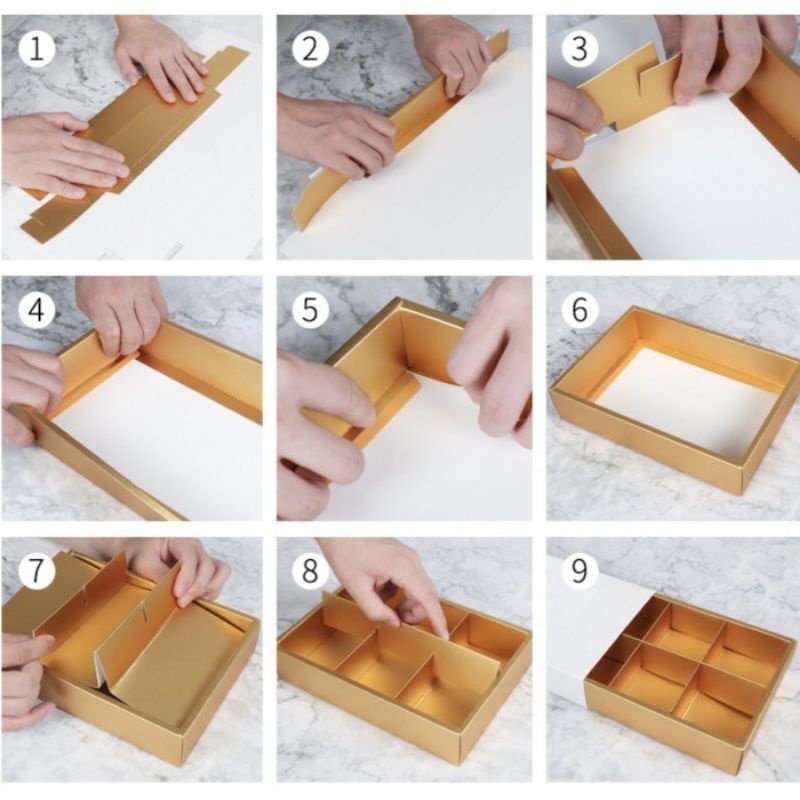 1

2

3

4

5

6

7

8

9