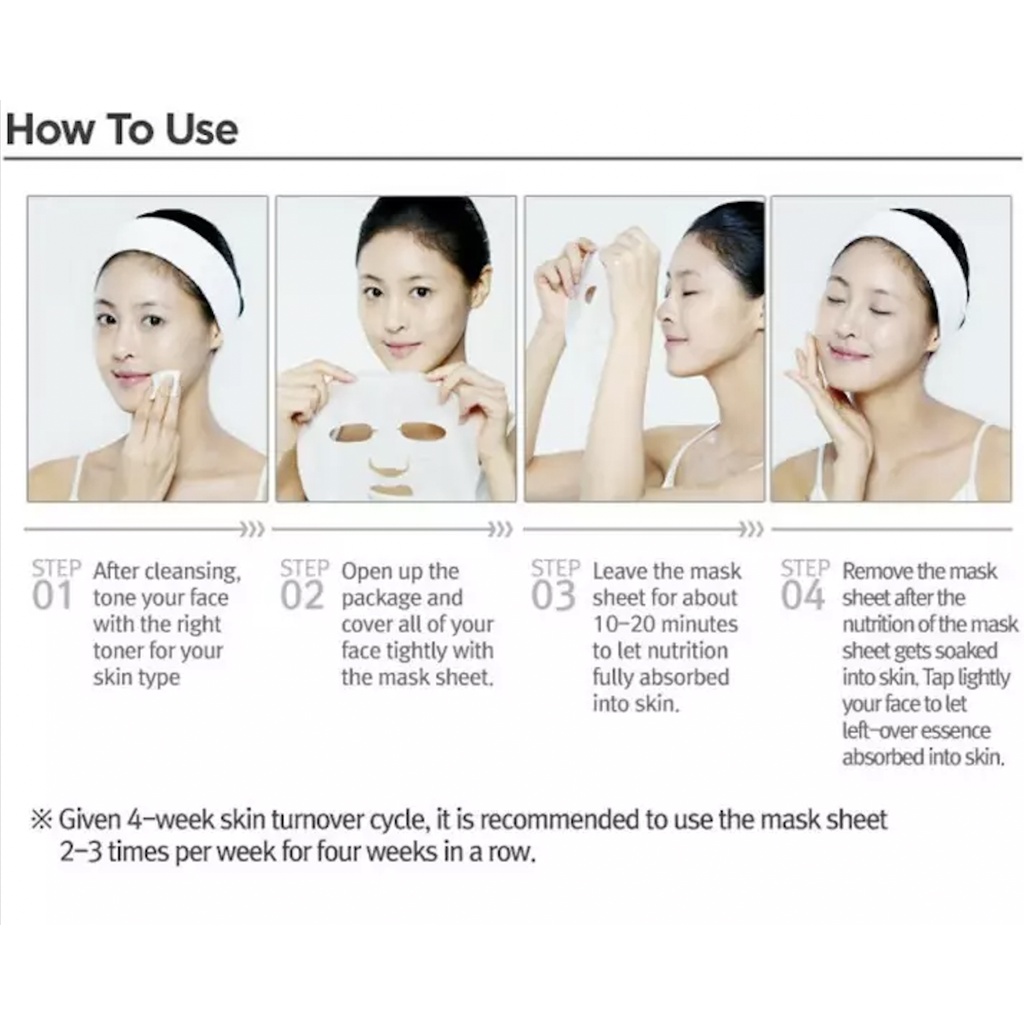 How To Use

STEP 01 After cleansing, tone your face with the right toner for your skin type

STEP 02 Open up the package and cover all of your face tightly with the mask sheet.

STEP 03 Leave the mask sheet for about 10-20 minutes to let nutrition fully absorbed into skin.

STEP 04 Remove the mask sheet after the nutrition of the mask sheet gets soaked into skin. Tap lightly your face to let left-over essence absorbed into skin.

※ Given 4-week skin turnover cycle, it is recommended to use the mask sheet 2-3 times per week for four weeks in a row.