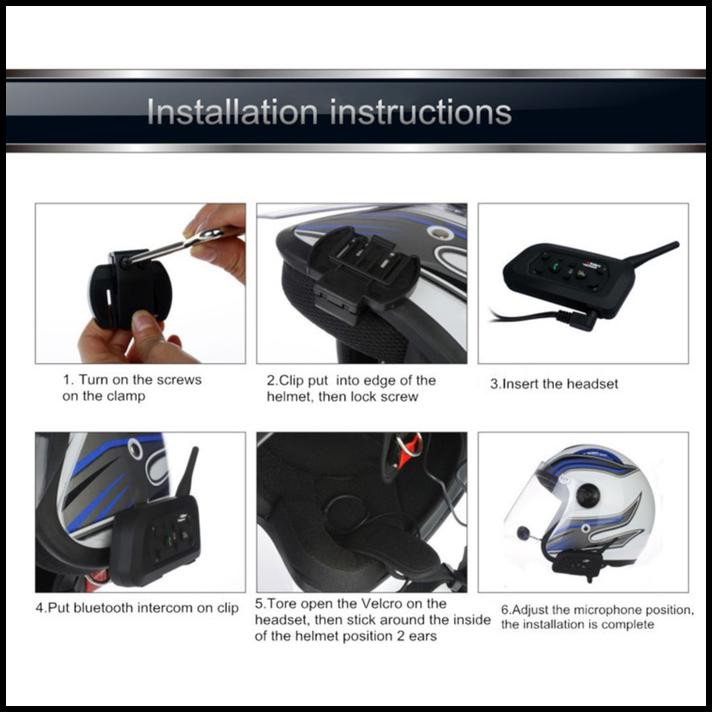 Installation instructions

1. Turn on the screws on the clamp

2.Clip put into edge of the helmet, then lock screw

3.Insert the headset

4.Put bluetooth intercom on clip

5.Tore open the Velcro on the headset, then stick around the inside of the helmet position 2 ears

6.Adjust the microphone position, the installation is complete