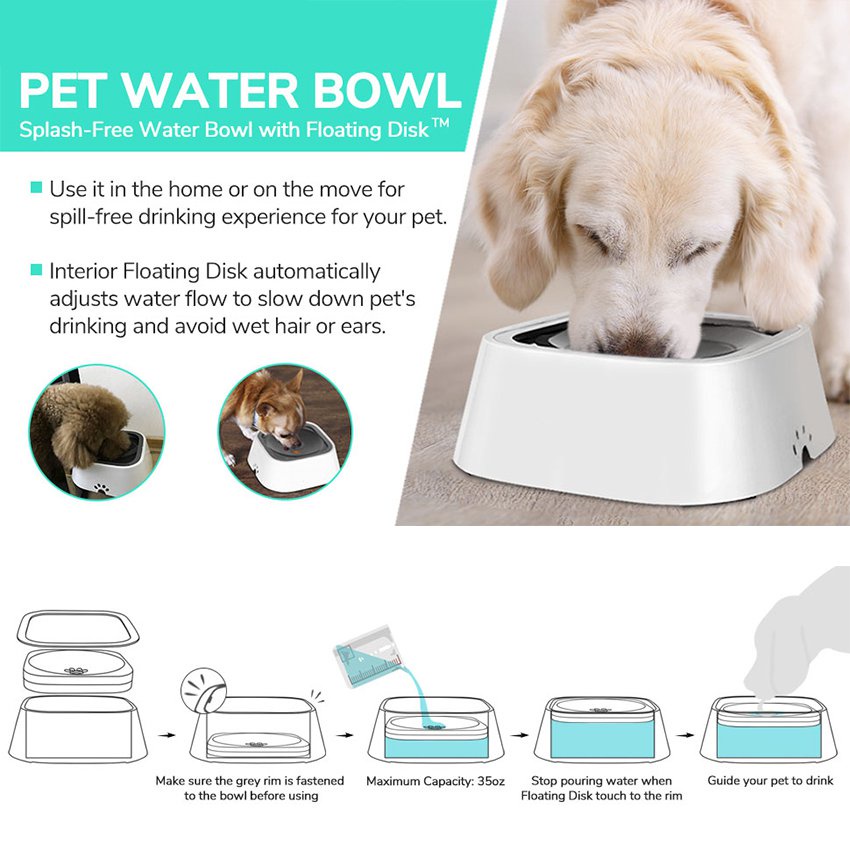 PET WATER BOWL
Splash-Free Water Bowl with Floating Disk™

Use it in the home or on the move for spill-free drinking experience for your pet.

Interior Floating Disk automatically adjusts water flow to slow down pet's drinking and avoid wet hair or ears.

Make sure the grey rim is fastened to the bowl before using

Maximum Capacity: 35oz

Stop pouring water when Floating Disk touch to the rim

Guide your pet to drink