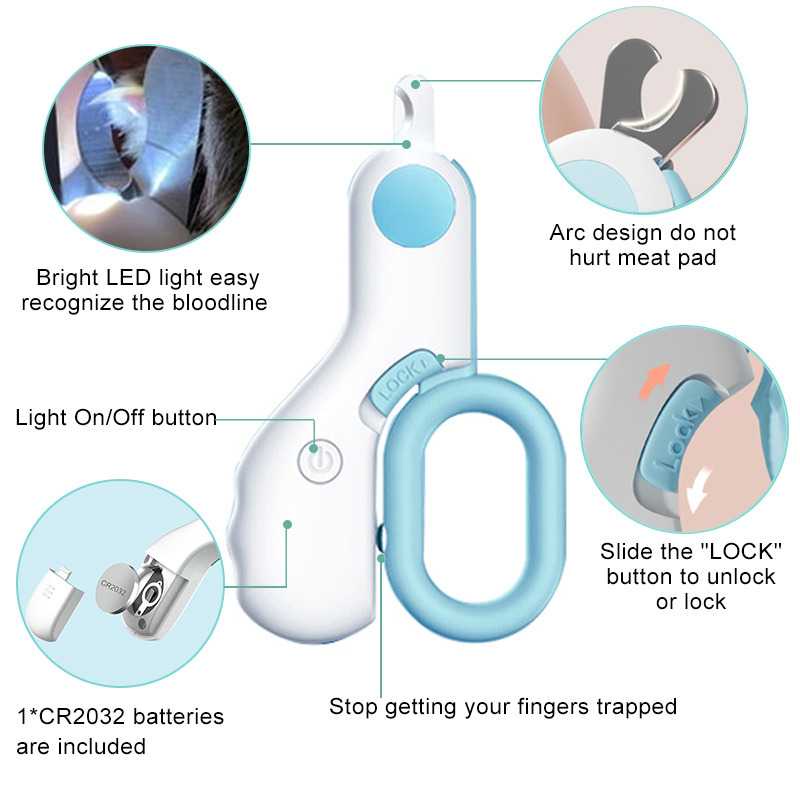 Bright LED light easy recognize the bloodline

Arc design do not hurt meat pad

LOCK

Light On/Off button

Lock

Slide the "LOCK" button to unlock or lock

CR2032

1*CR2032 batteries are included

Stop getting your fingers trapped