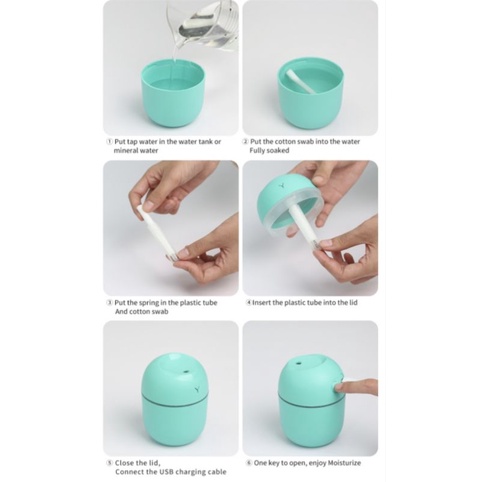 ① Put tap water in the water tank or mineral water

② Put the cotton swab into the water Fully soaked

③ Put the spring in the plastic tube And cotton swab

④ Insert the plastic tube into the lid

⑤ Close the lid, Connect the USB charging cable

⑥ One key to open, enjoy Moisturize