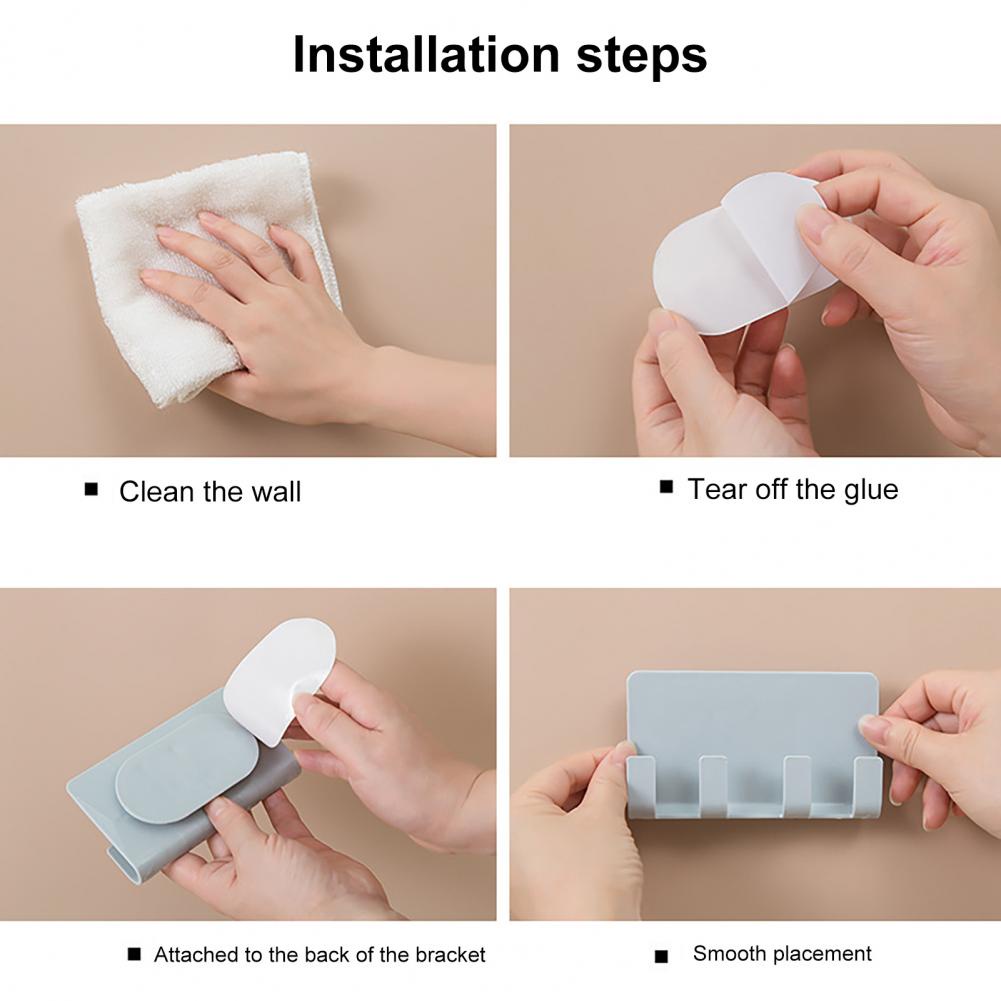 Installation steps

■ Clean the wall

■ Tear off the glue

■ Attached to the back of the bracket

■ Smooth placement