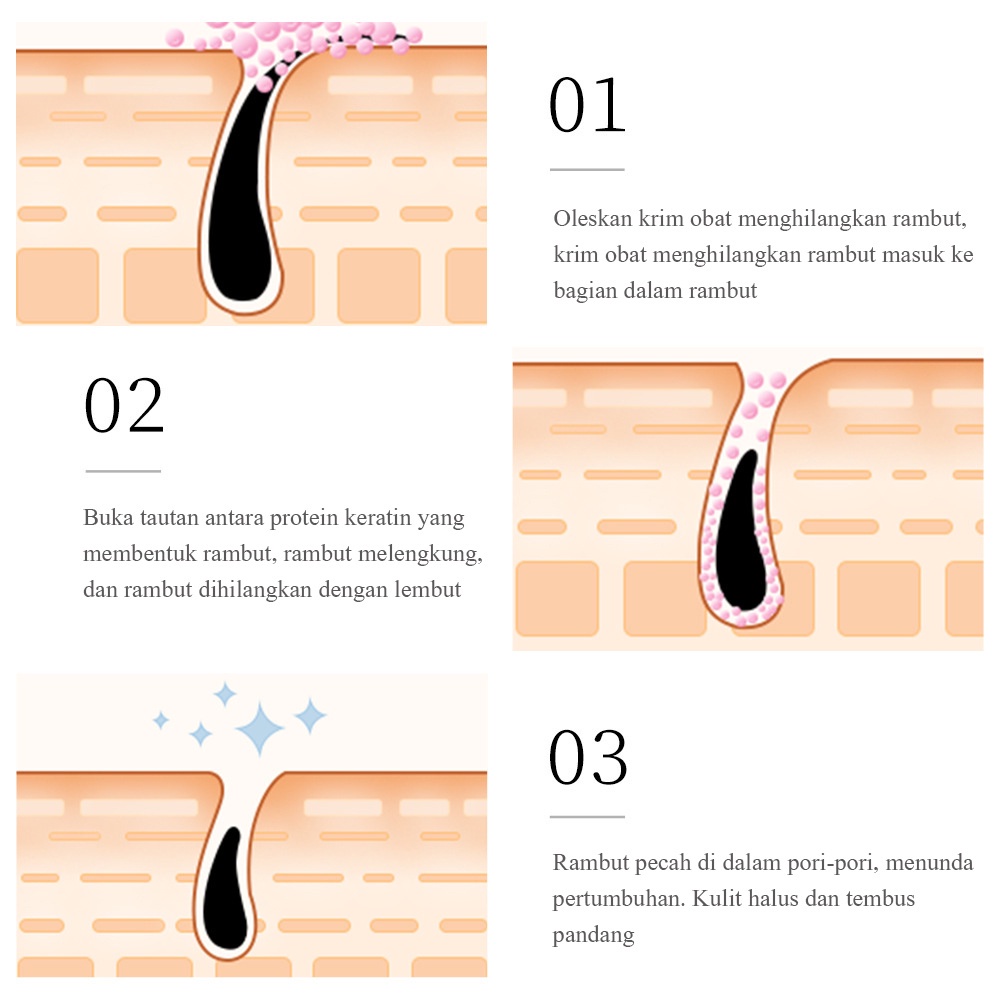 01

Oleskan krim obat menghilangkan rambut, krim obat menghilangkan rambut masuk ke bagian dalam rambut

02

Buka tautan antara protein keratin yang membentuk rambut, rambut melengkung, dan rambut dihilangkan dengan lembut

03

Rambut pecah di dalam pori-pori, menunda pertumbuhan. Kulit halus dan tembus pandang