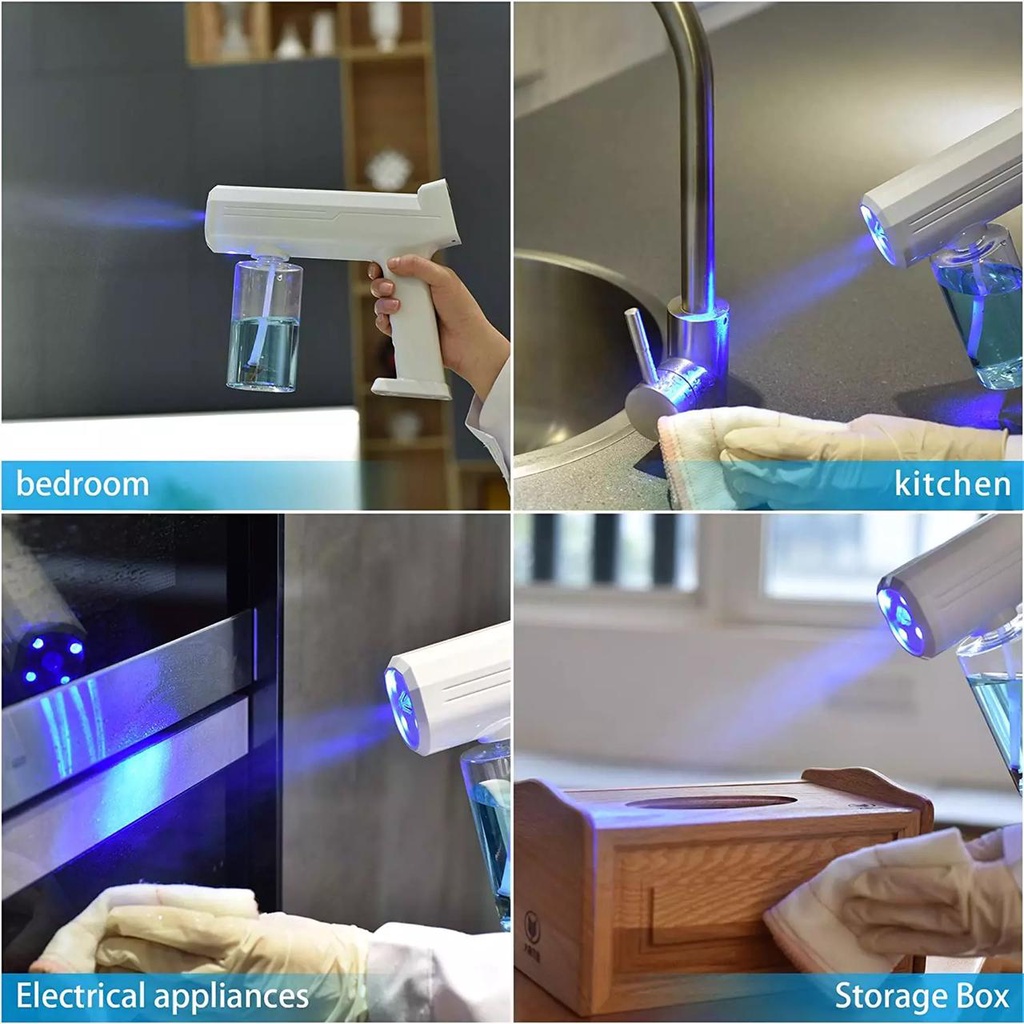 bedroom

kitchen

Electrical appliances

Storage Box