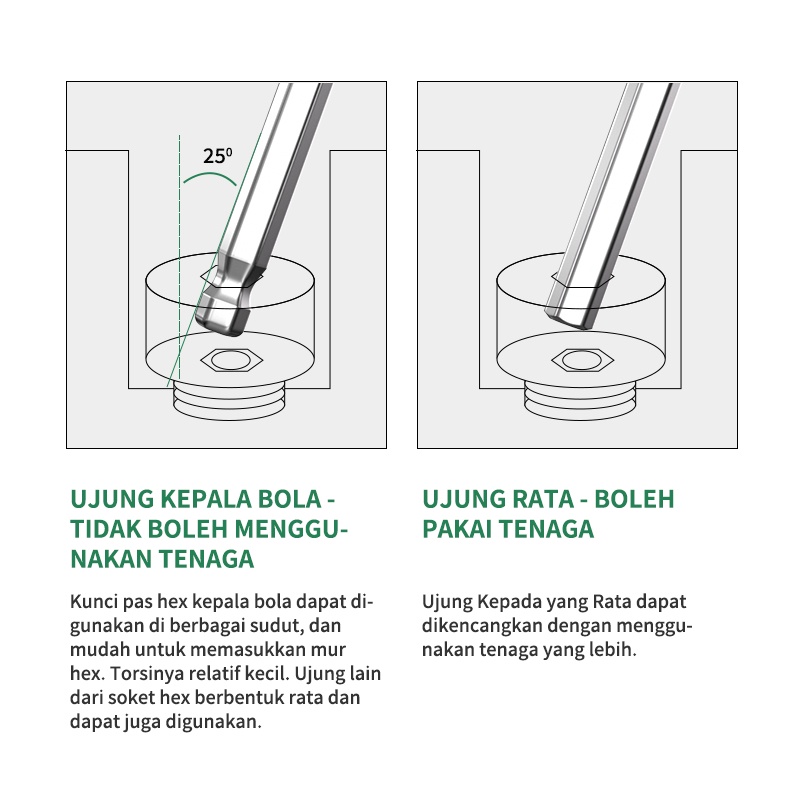 $25^0$

UJUNG KEPALA BOLA - TIDAK BOLEH MENGGUNAKAN TENAGA

Kunci pas hex kepala bola dapat digunakan di berbagai sudut, dan mudah untuk memasukkan mur hex. Torsinya relatif kecil. Ujung lain dari soket hex berbentuk rata dan dapat juga digunakan.

UJUNG RATA - BOLEH PAKAI TENAGA

Ujung Kepada yang Rata dapat dikencangkan dengan menggunakan tenaga yang lebih.