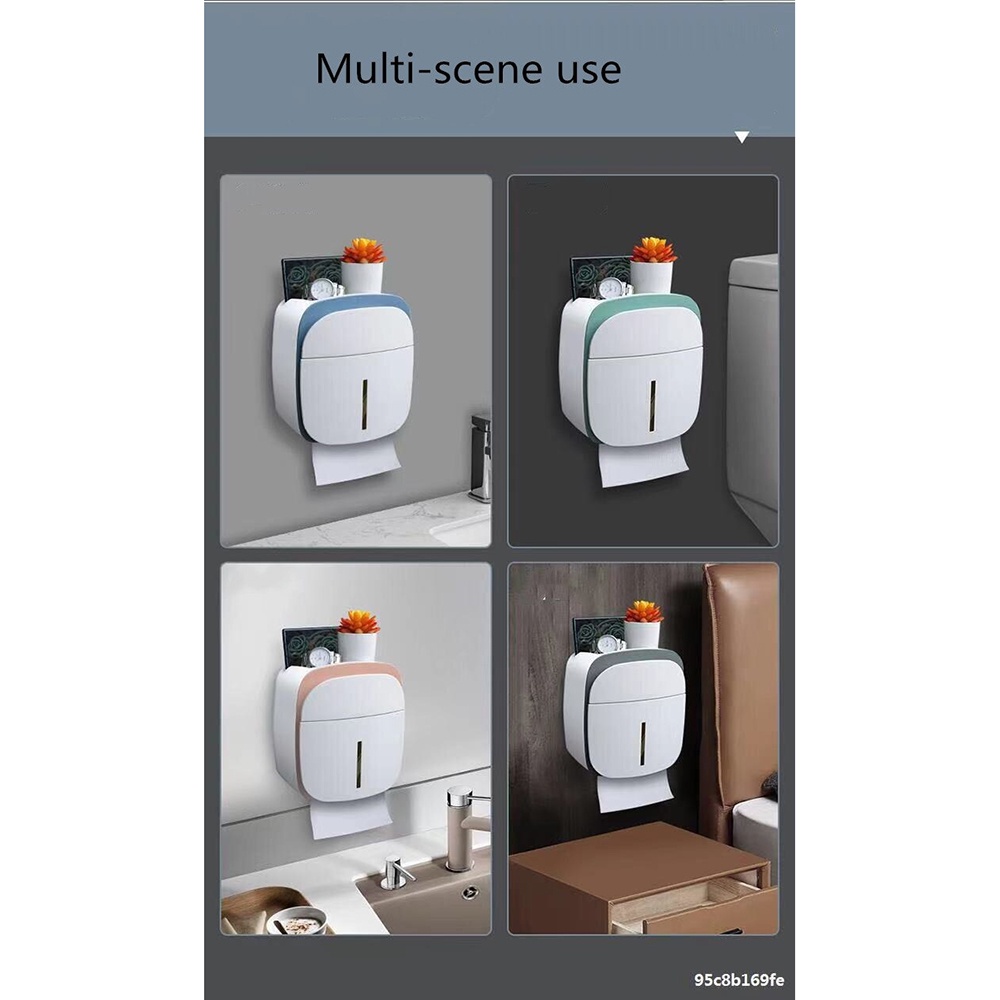 Multi-scene use

95c8b169fe