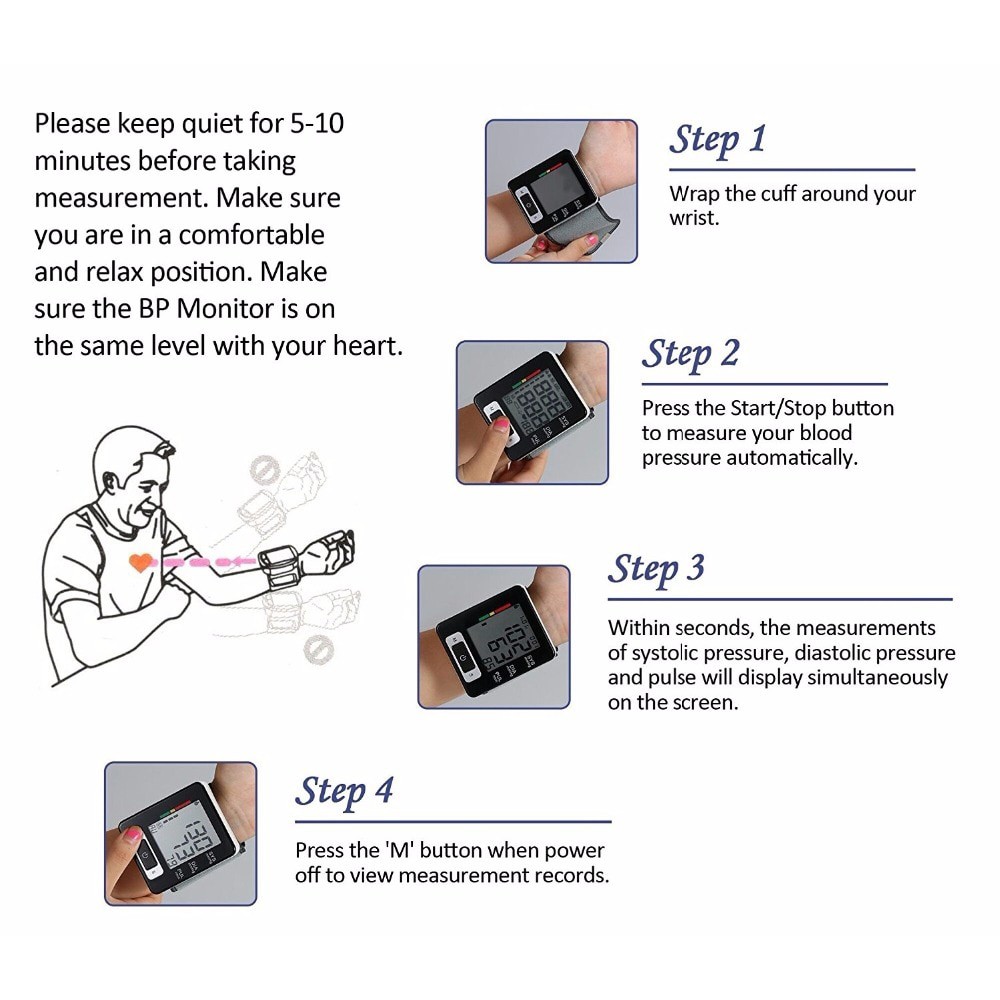 Please keep quiet for 5-10 minutes before taking measurement. Make sure you are in a comfortable and relax position. Make sure the BP Monitor is on the same level with your heart.

Step 1

Wrap the cuff around your wrist.

Step 2

Press the Start/Stop button to measure your blood pressure automatically.

Step 3

Within seconds, the measurements of systolic pressure, diastolic pressure and pulse will display simultaneously on the screen.

Step 4

Press the 'M' button when power off to view measurement records.