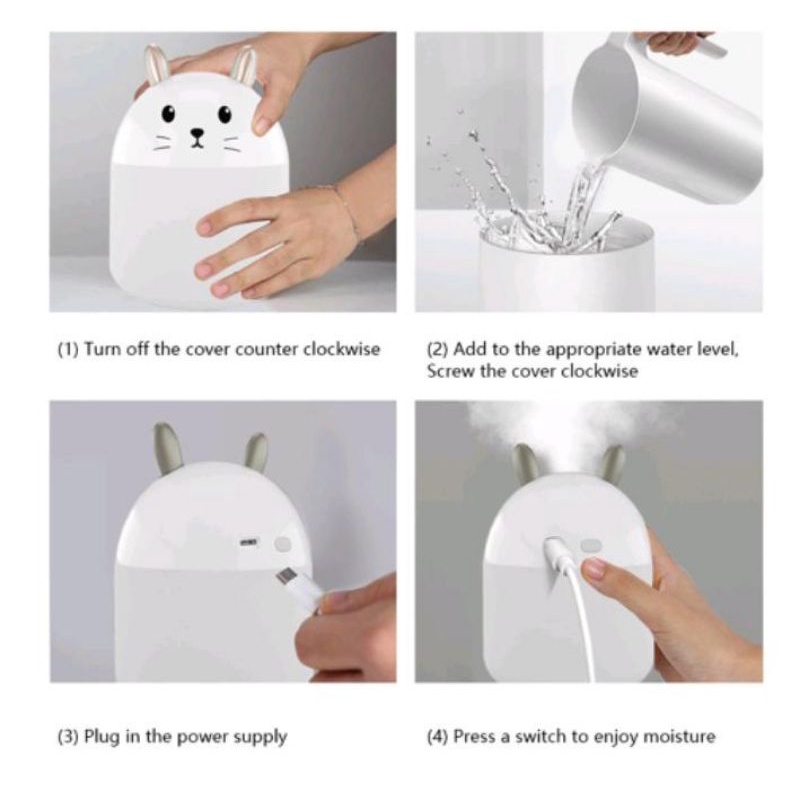 (1) Turn off the cover counter clockwise

(2) Add to the appropriate water level, Screw the cover clockwise

(3) Plug in the power supply

(4) Press a switch to enjoy moisture