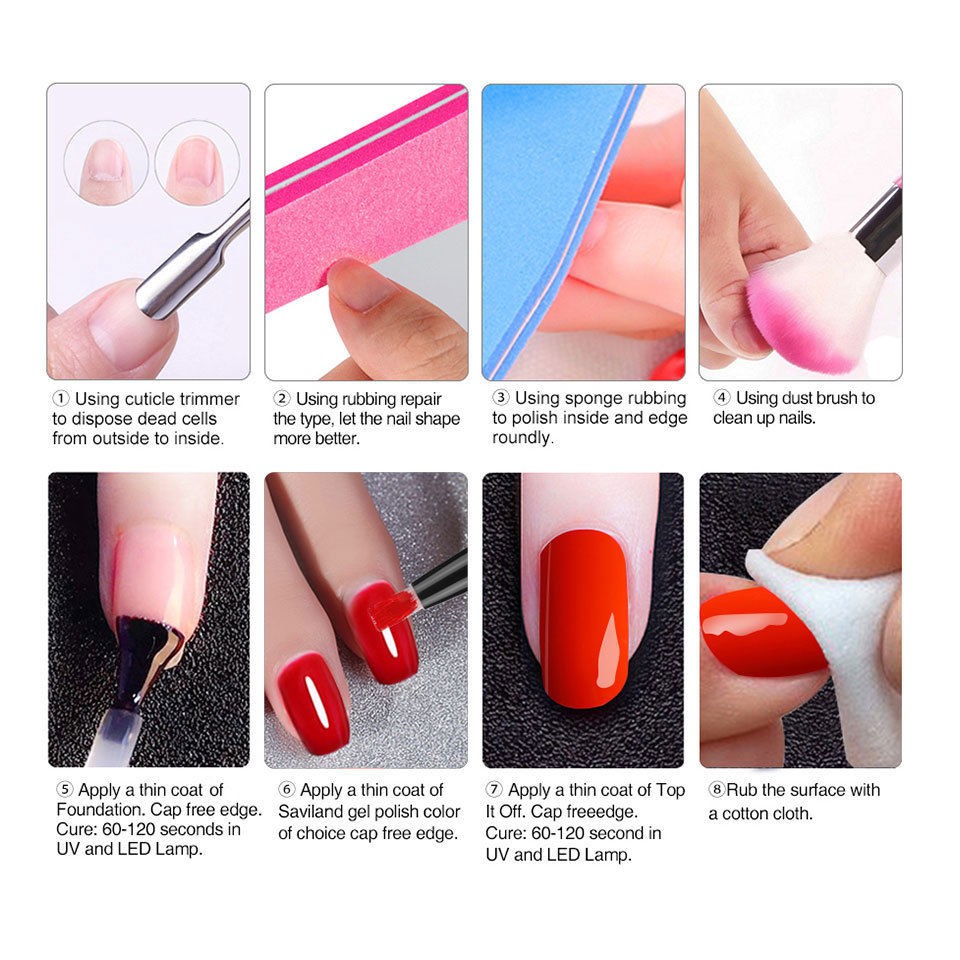 ① Using cuticle trimmer to dispose dead cells from outside to inside.

② Using rubbing repair the type, let the nail shape more better.

③ Using sponge rubbing to polish inside and edge roundly.

④ Using dust brush to clean up nails.

⑤ Apply a thin coat of Foundation. Cap free edge. Cure: 60-120 seconds in UV and LED Lamp.

⑥ Apply a thin coat of Saviland gel polish color of choice cap free edge.

⑦ Apply a thin coat of Top It Off. Cap freeedge. Cure: 60-120 second in UV and LED Lamp.

⑧Rub the surface with a cotton cloth.