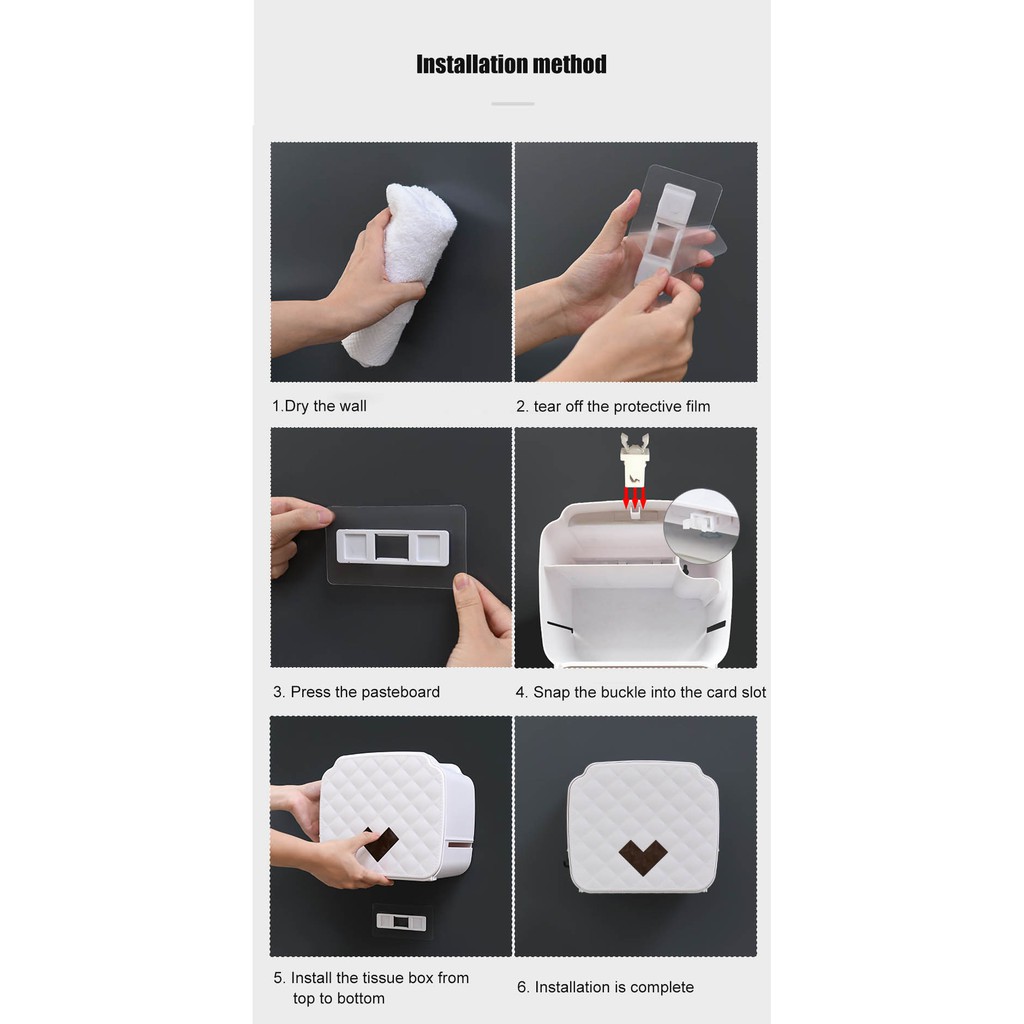 Installation method

1.Dry the wall

2. tear off the protective film

3. Press the pasteboard

4. Snap the buckle into the card slot

5. Install the tissue box from top to bottom

6. Installation is complete