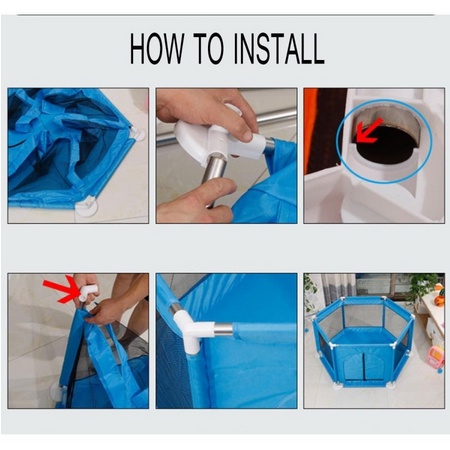 HOW TO INSTALL