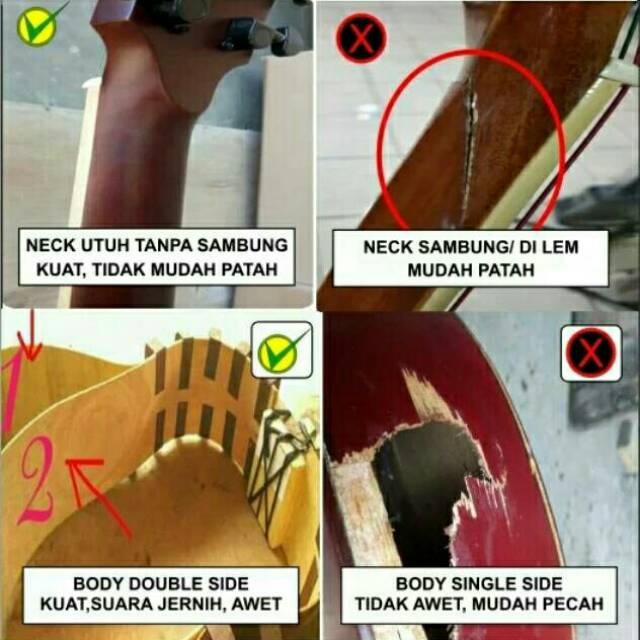 NECK UTUH TANPA SAMBUNG
KUAT, TIDAK MUDAH PATAH

NECK SAMBUNG/ DI LEM
MUDAH PATAH

1

2

BODY DOUBLE SIDE
KUAT,SUARA JERNIH, AWET

BODY SINGLE SIDE
TIDAK AWET, MUDAH PECAH