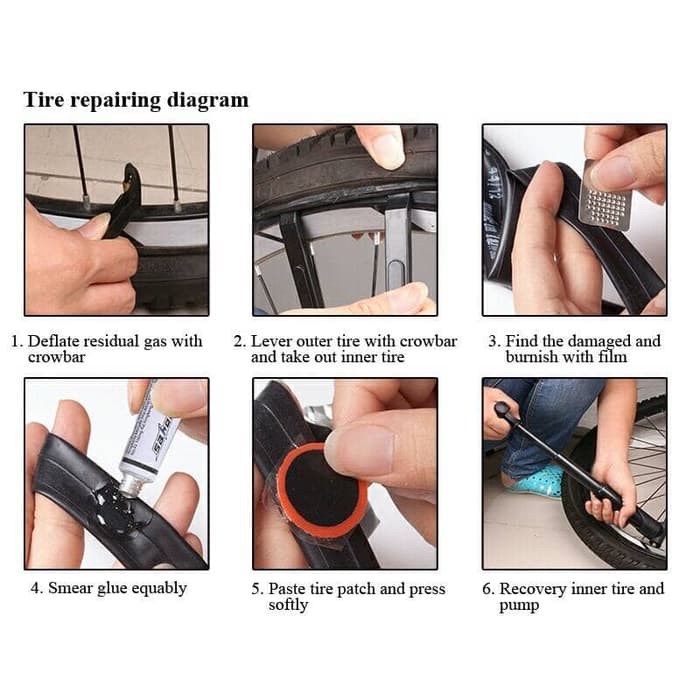 Tire repairing diagram

1. Deflate residual gas with crowbar

2. Lever outer tire with crowbar and take out inner tire

3. Find the damaged and burnish with film

4. Smear glue equably

5. Paste tire patch and press softly

6. Recovery inner tire and pump