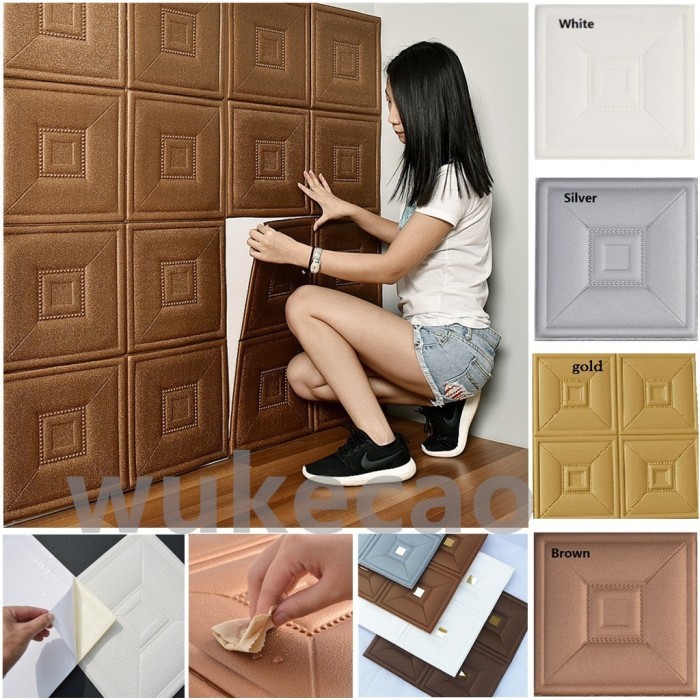 wukecao

White

Silver

gold

Brown