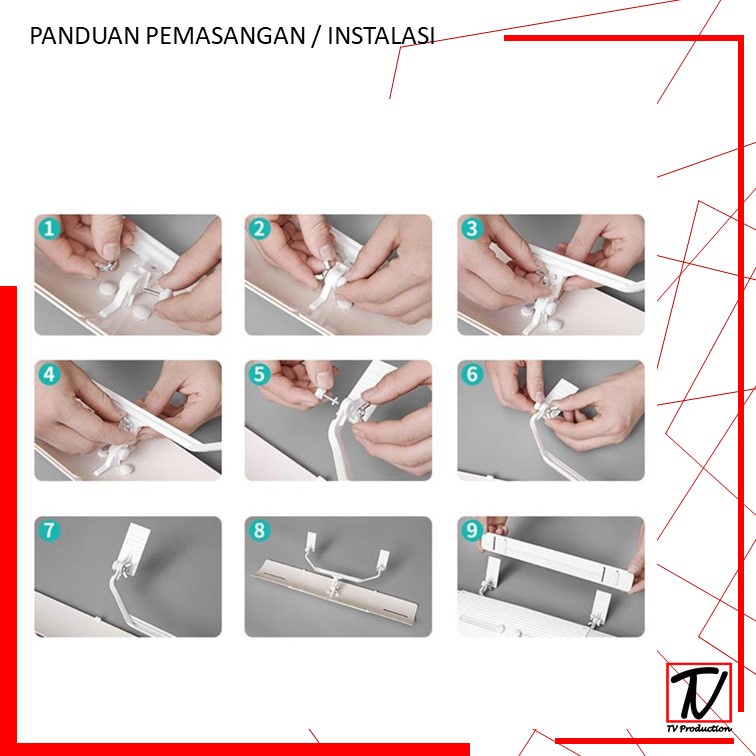 PANDUAN PEMASANGAN / INSTALASI

1
2
3
4
5
6
7
8
9

TV
TV Production