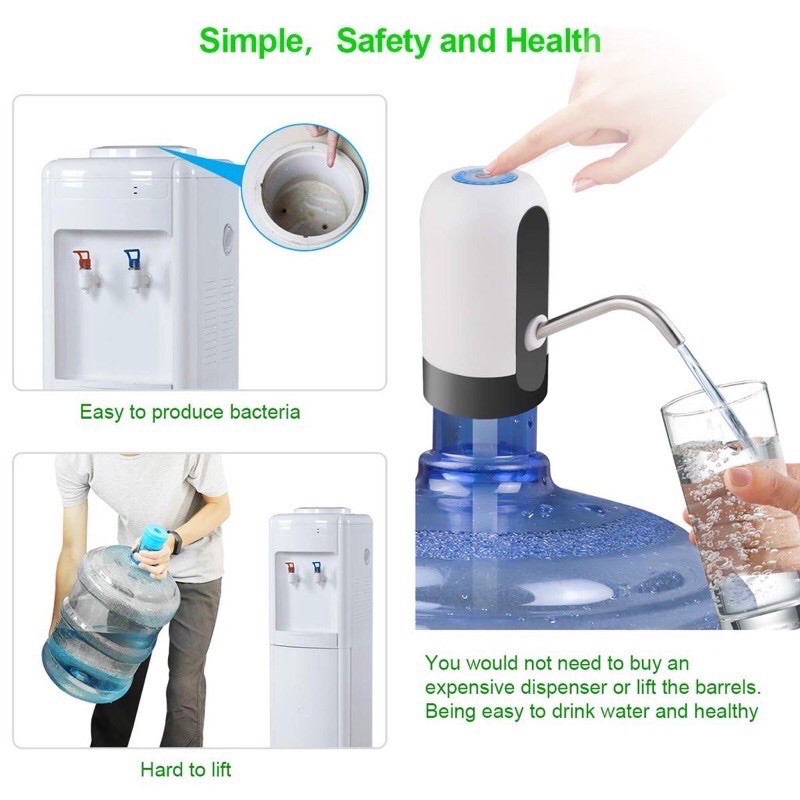 Simple, Safety and Health

Easy to produce bacteria

Hard to lift

You would not need to buy an expensive dispenser or lift the barrels. Being easy to drink water and healthy