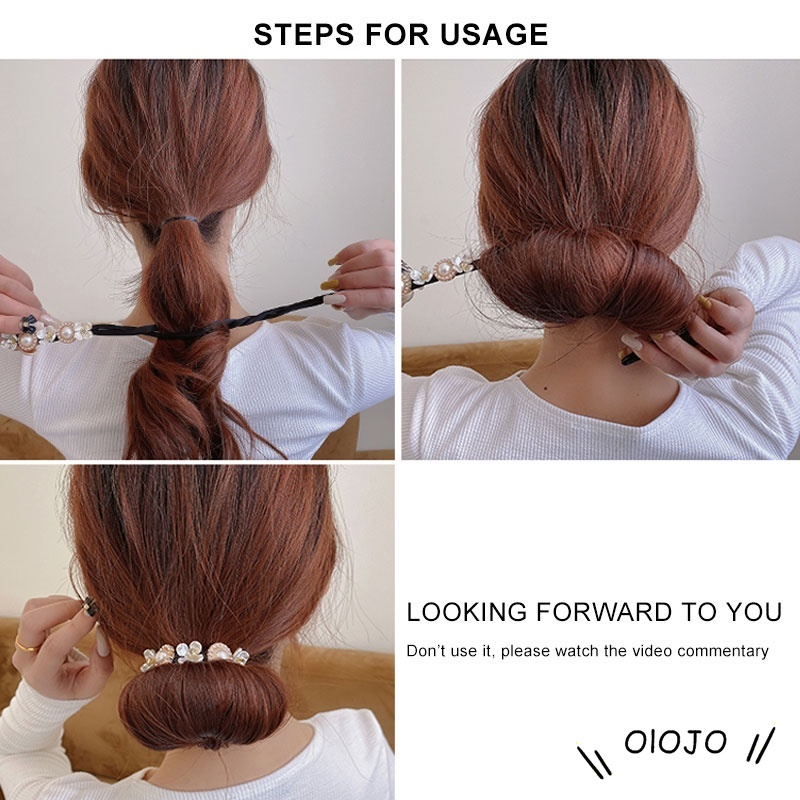 STEPS FOR USAGE

LOOKING FORWARD TO YOU

Don't use it, please watch the video commentary

OIOJO