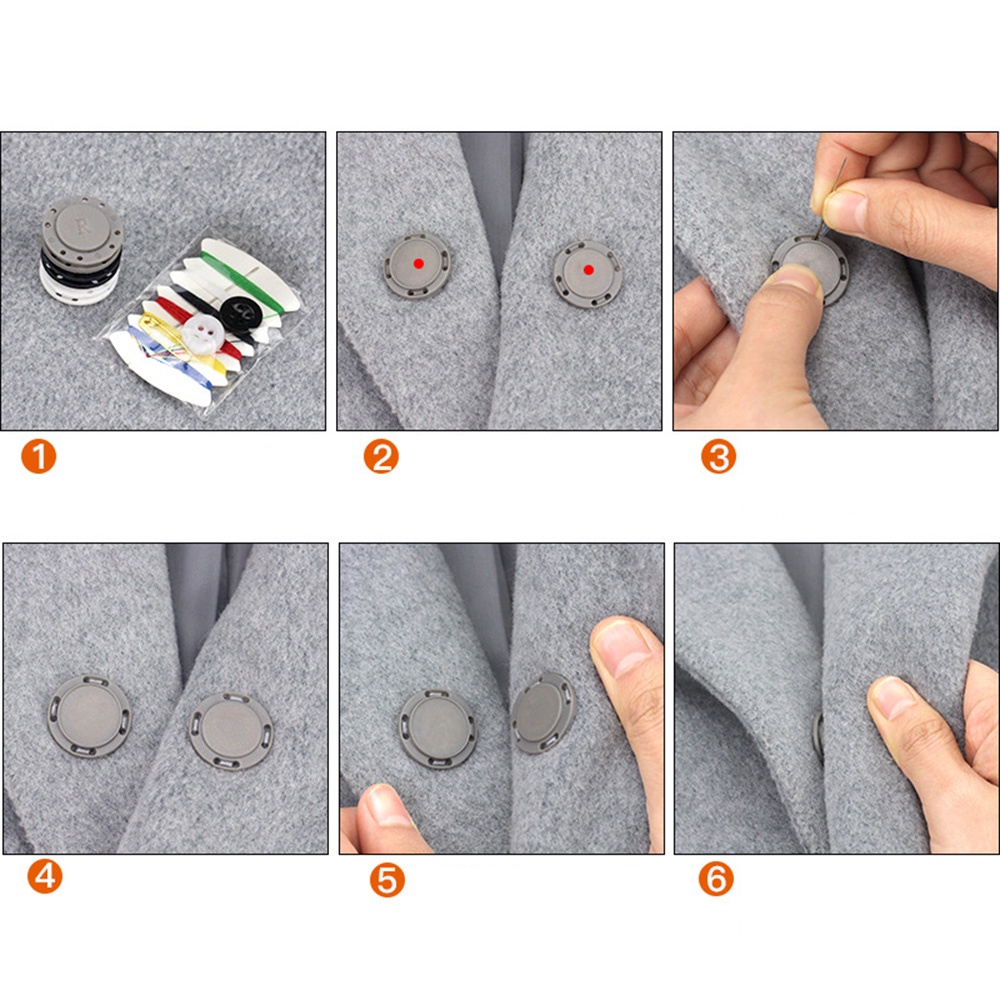 1

2

3

4

5

6