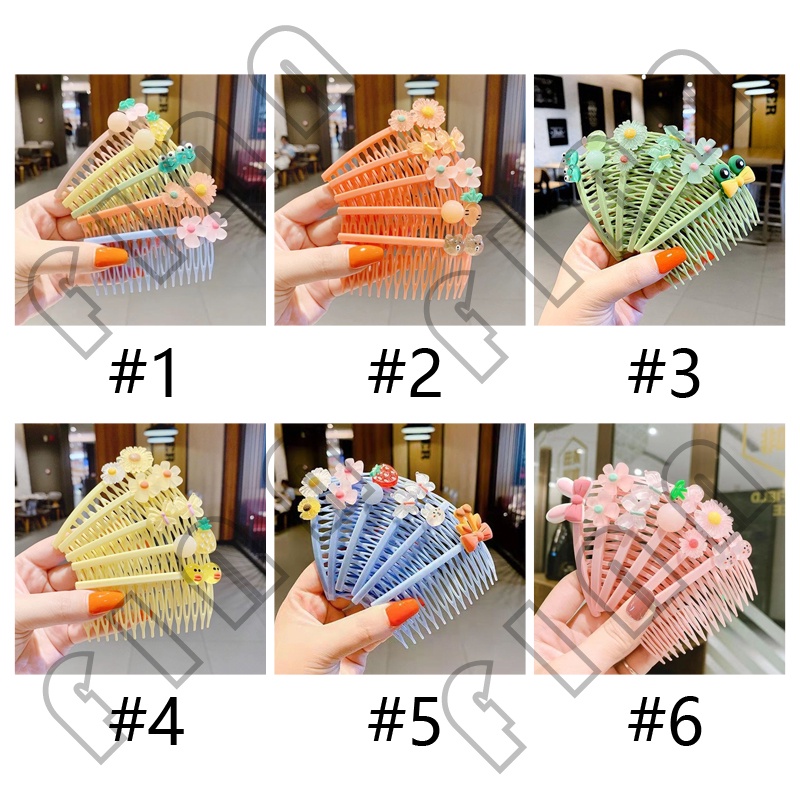 #1

#2

#3

#4

#5

#6