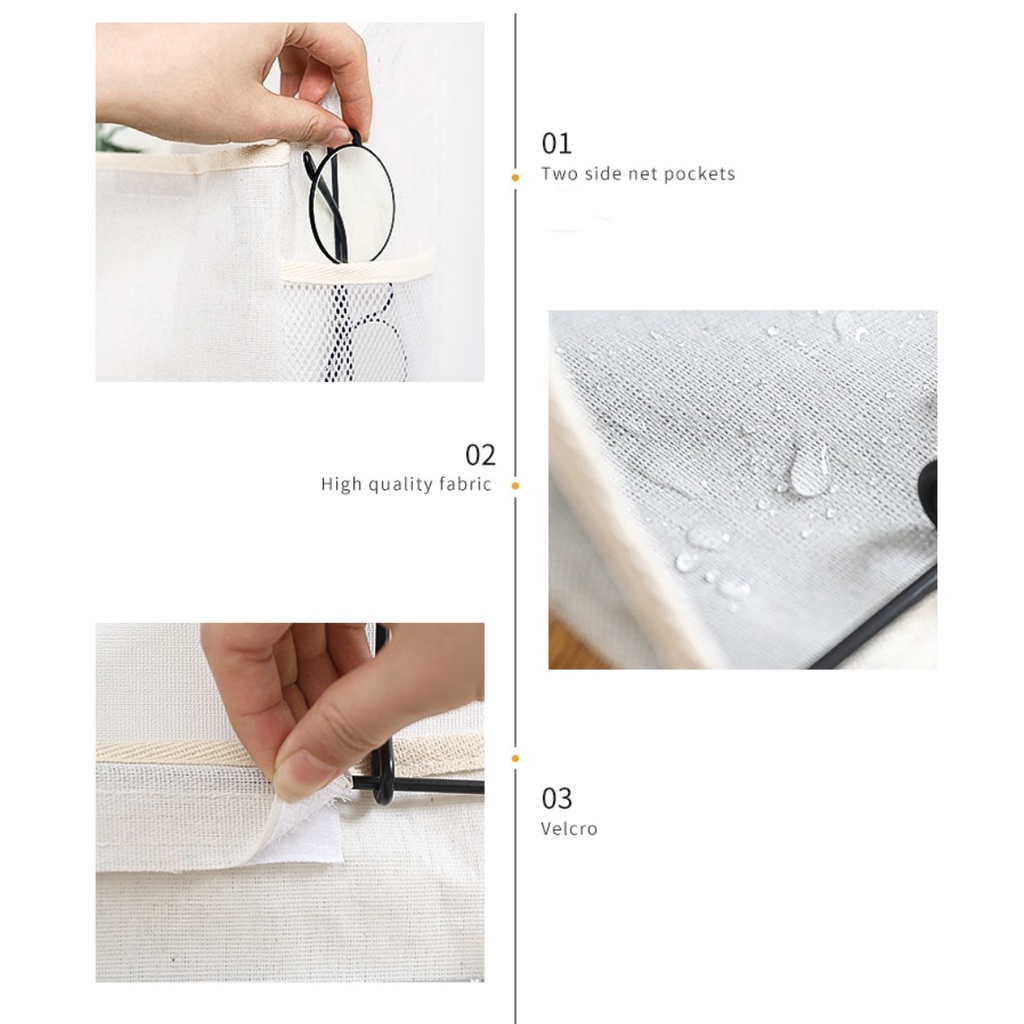 01
Two side net pockets

02
High quality fabric

03
Velcro