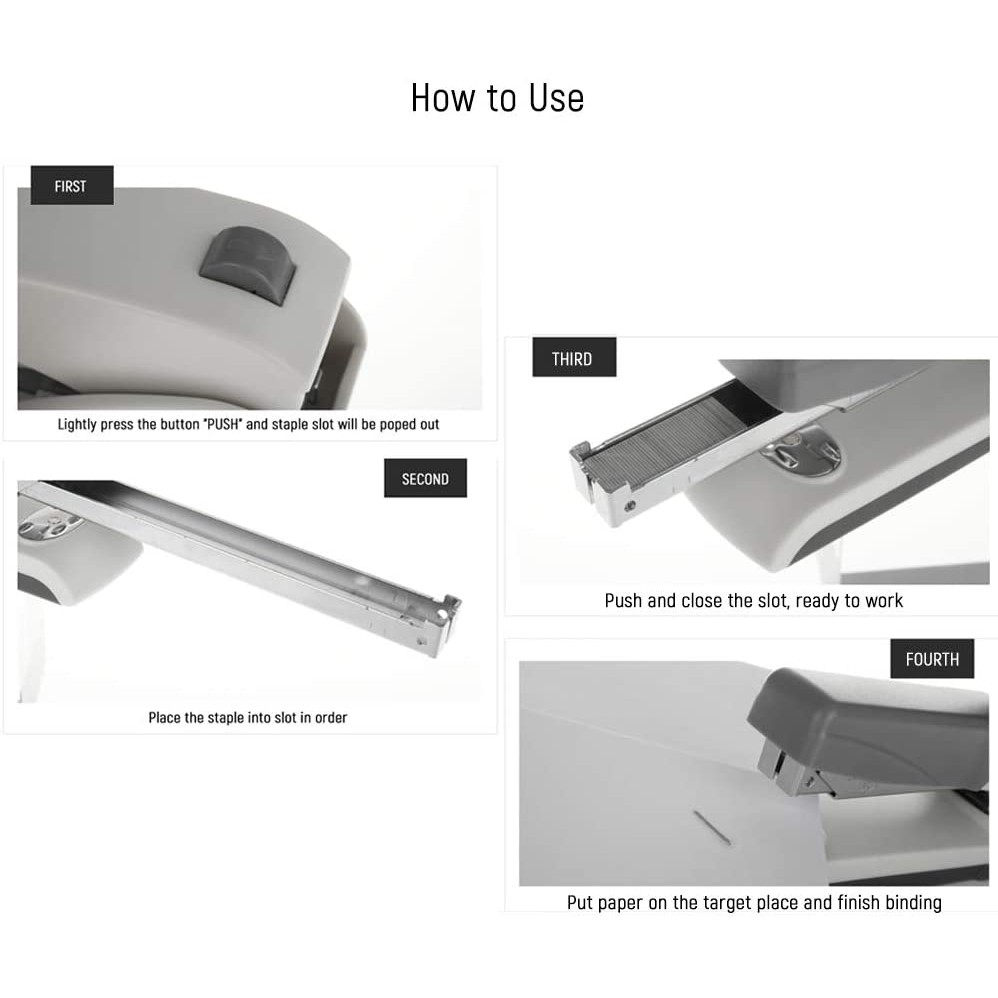 How to Use

FIRST

Lightly press the button "PUSH" and staple slot will be poped out

SECOND

Place the staple into slot in order

THIRD

Push and close the slot, ready to work

FOURTH

Put paper on the target place and finish binding