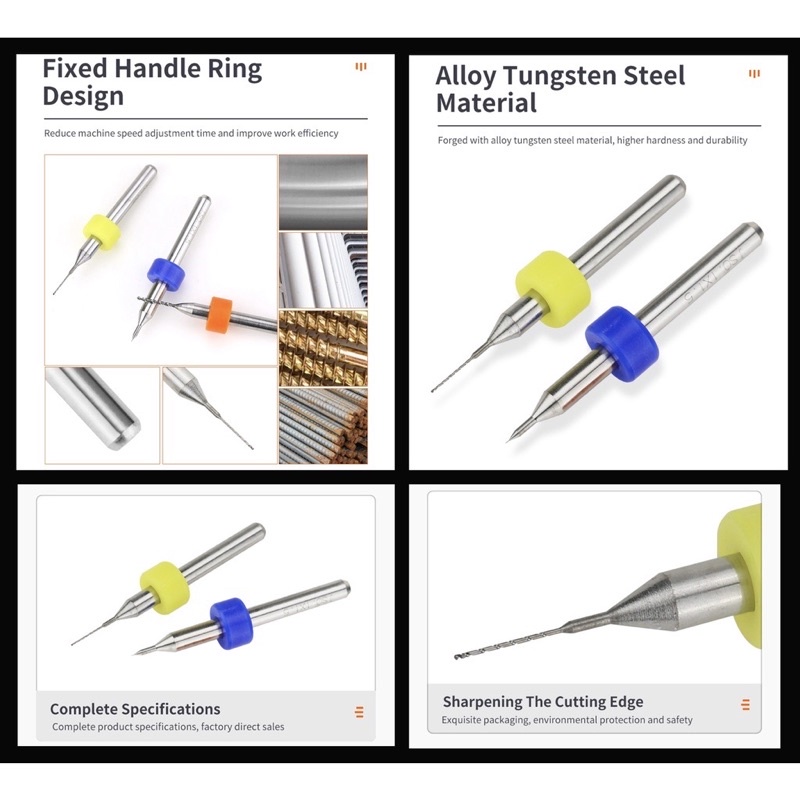 Fixed Handle Ring Design

Reduce machine speed adjustment time and improve work efficiency

Alloy Tungsten Steel Material

Forged with alloy tungsten steel material, higher hardness and durability

Complete Specifications

Complete product specifications, factory direct sales

Sharpening The Cutting Edge

Exquisite packaging, environmental protection and safety