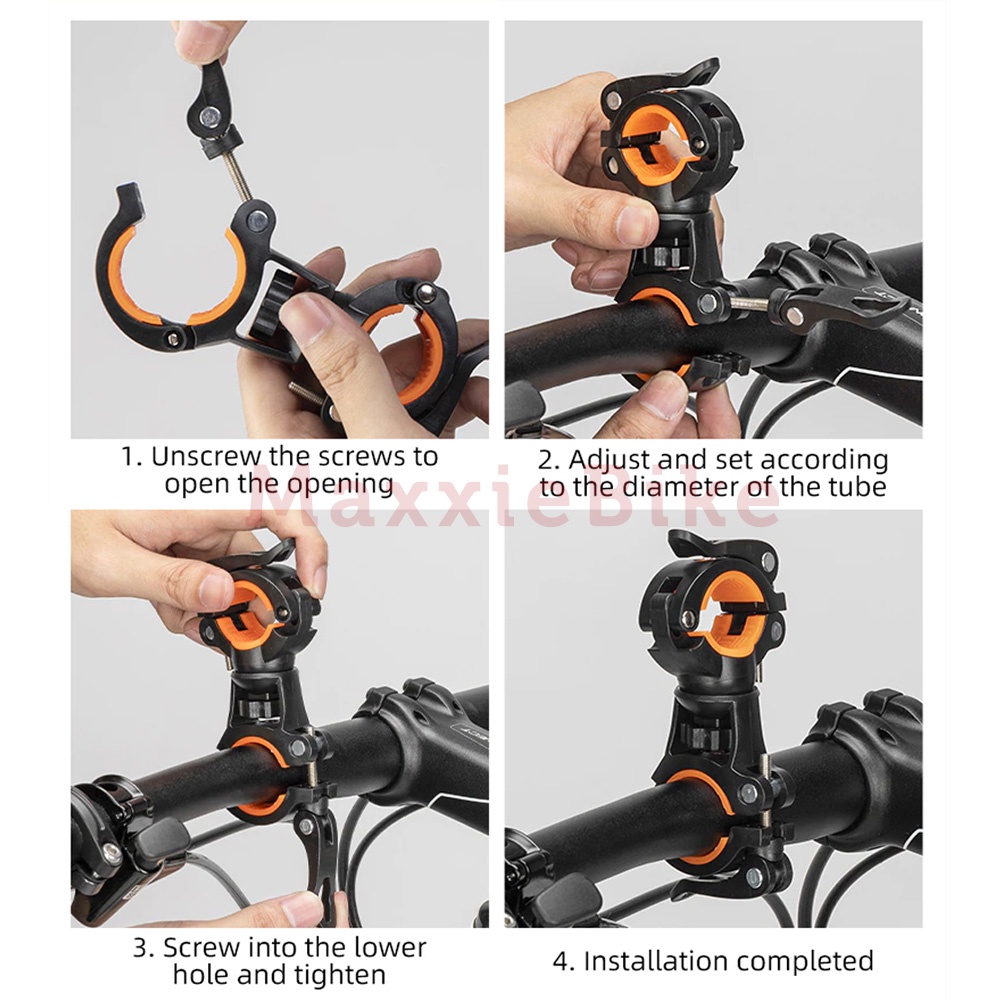 1. Unscrew the screws to open the opening

2. Adjust and set according to the diameter of the tube

MaxxieBike

3. Screw into the lower hole and tighten

4. Installation completed