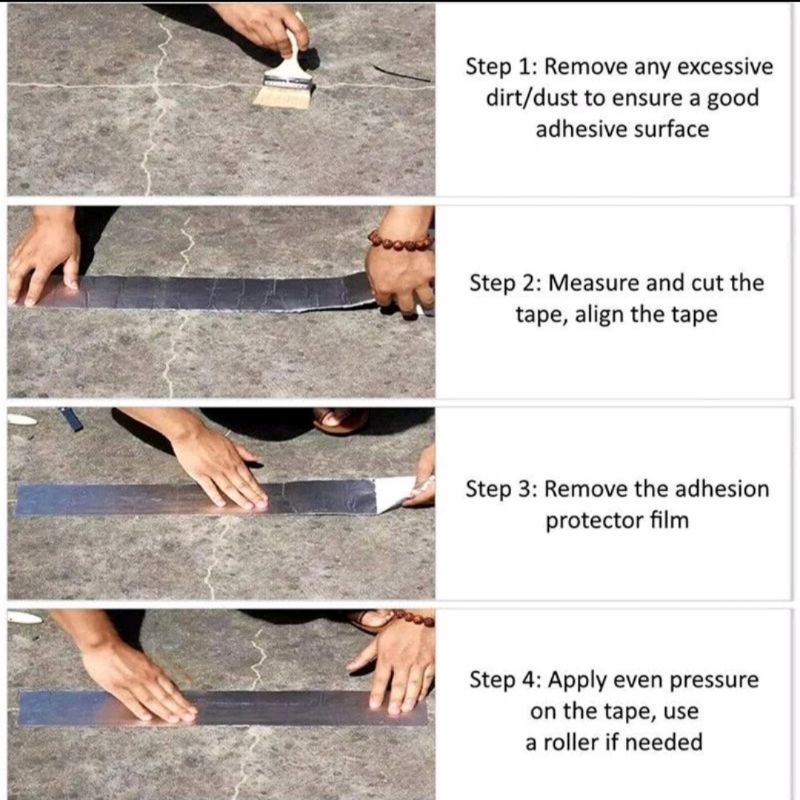 Step 1: Remove any excessive dirt/dust to ensure a good adhesive surface

Step 2: Measure and cut the tape, align the tape

Step 3: Remove the adhesion protector film

Step 4: Apply even pressure on the tape, use a roller if needed