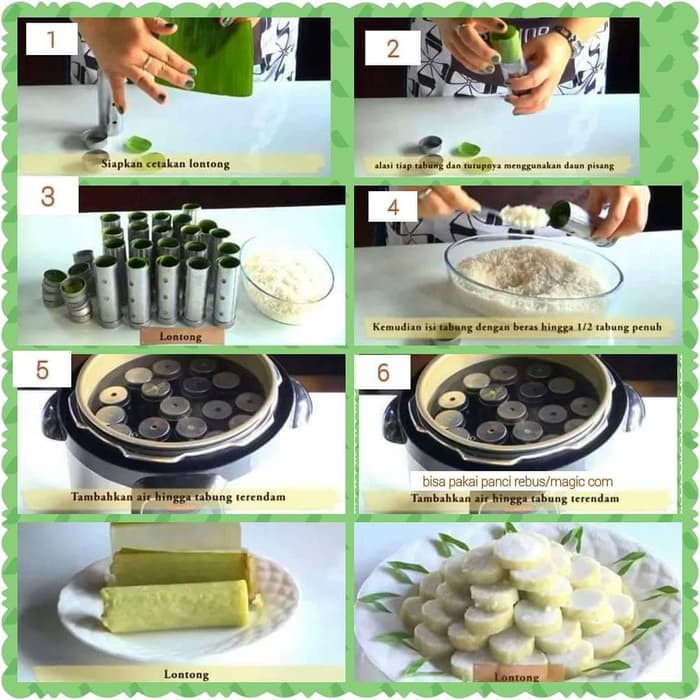 1

Siapkan cetakan lontong

2

alasi tiap tabung dan tutupnya menggunakan daun pisang

3

Lontong

4

Kemudian isi tabung dengan beras hingga 1/2 tabung penuh

5

Tambahkan air hingga tabung terendam

6

bisa pakai panci rebus/magic com

Tambahkan air hingga tabung terendam

Lontong

Lontong