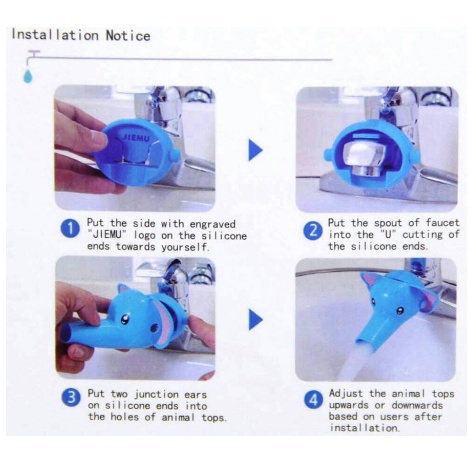 Installation Notice

JIEMU

1 Put the side with engraved "JIEMU" logo on the silicone ends towards yourself.

2 Put the spout of faucet into the "U" cutting of the silicone ends.

3 Put two junction ears on silicone ends into the holes of animal tops.

4 Adjust the animal tops upwards or downwards based on users after installation.